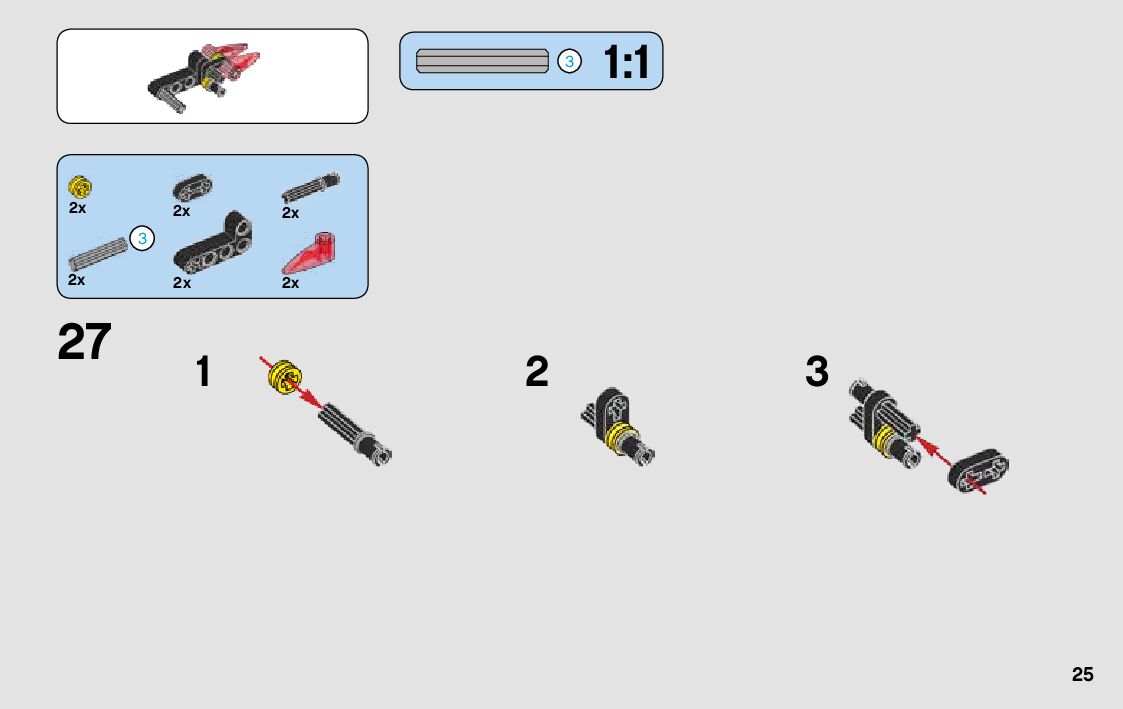 3 1:1

2x
2x
2x
3
2x
2x
2x

27

1

2

3

25