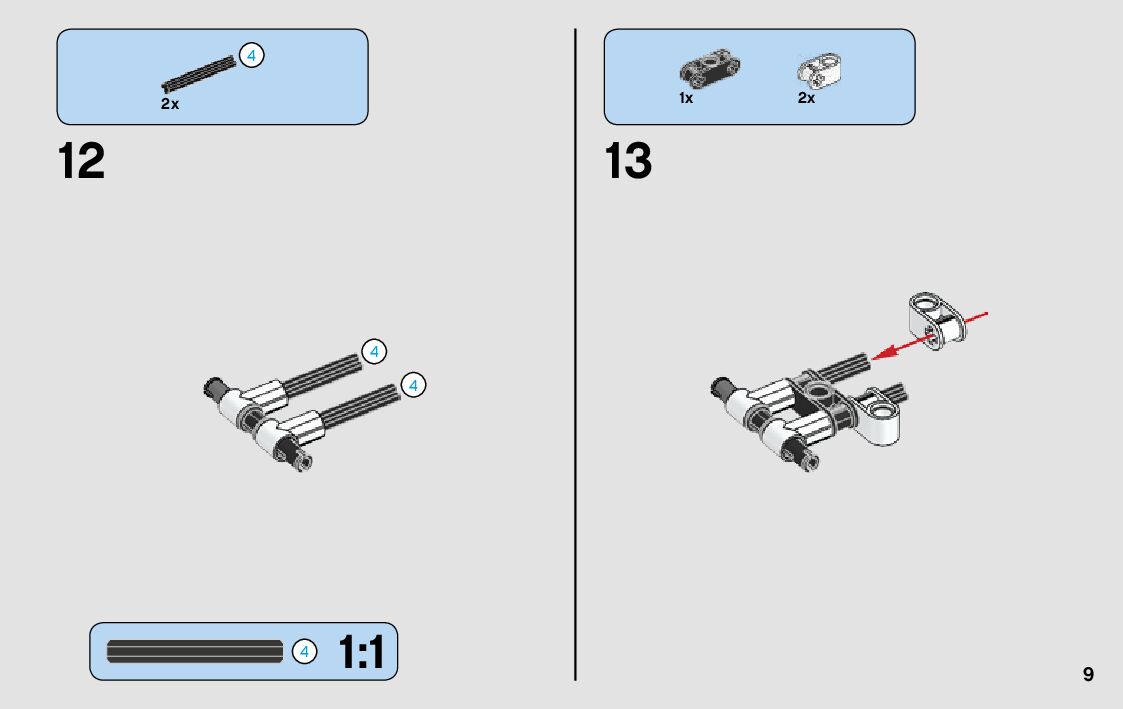 4
2x

12

4
4

4 1:1

1x 2x

13

9