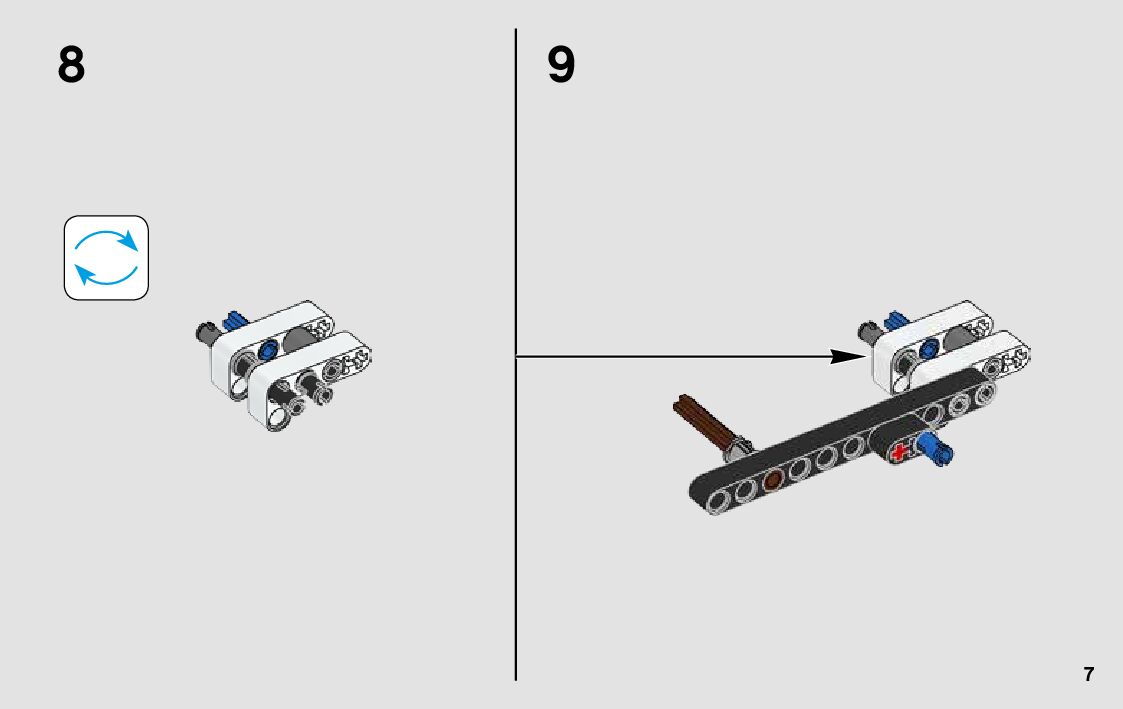 8

9

7