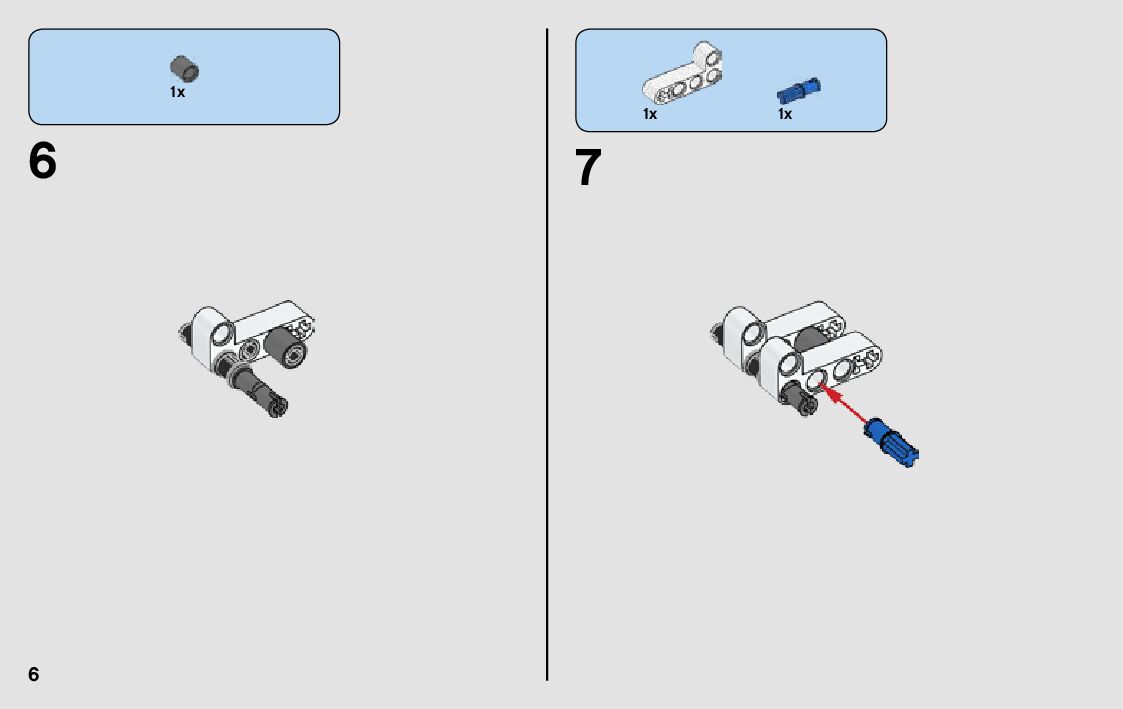 1x

6

1x 1x

7

6