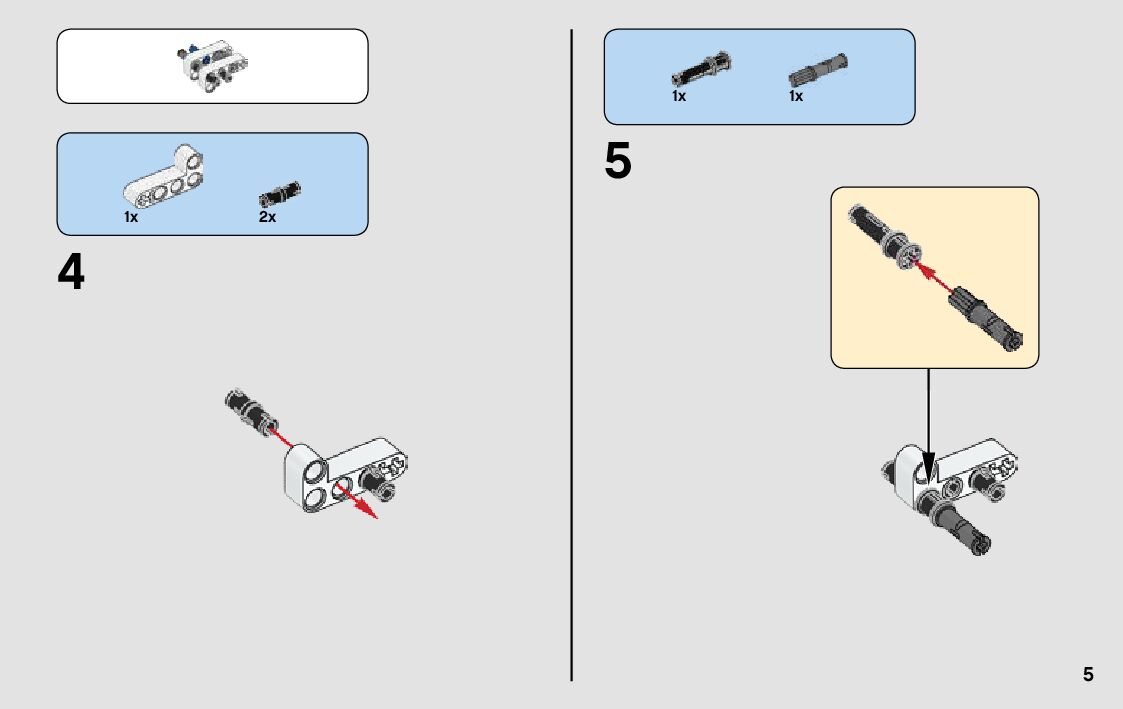 1x 2x

4

1x 1x

5

5