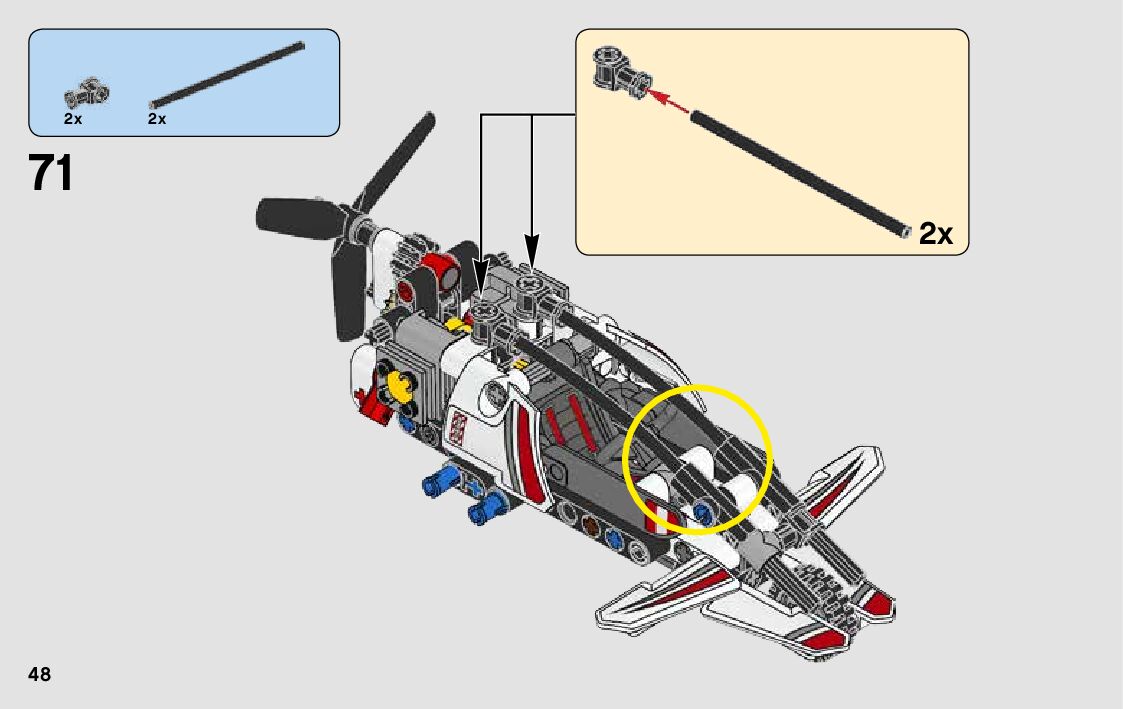 2x 2x

71

2x

48