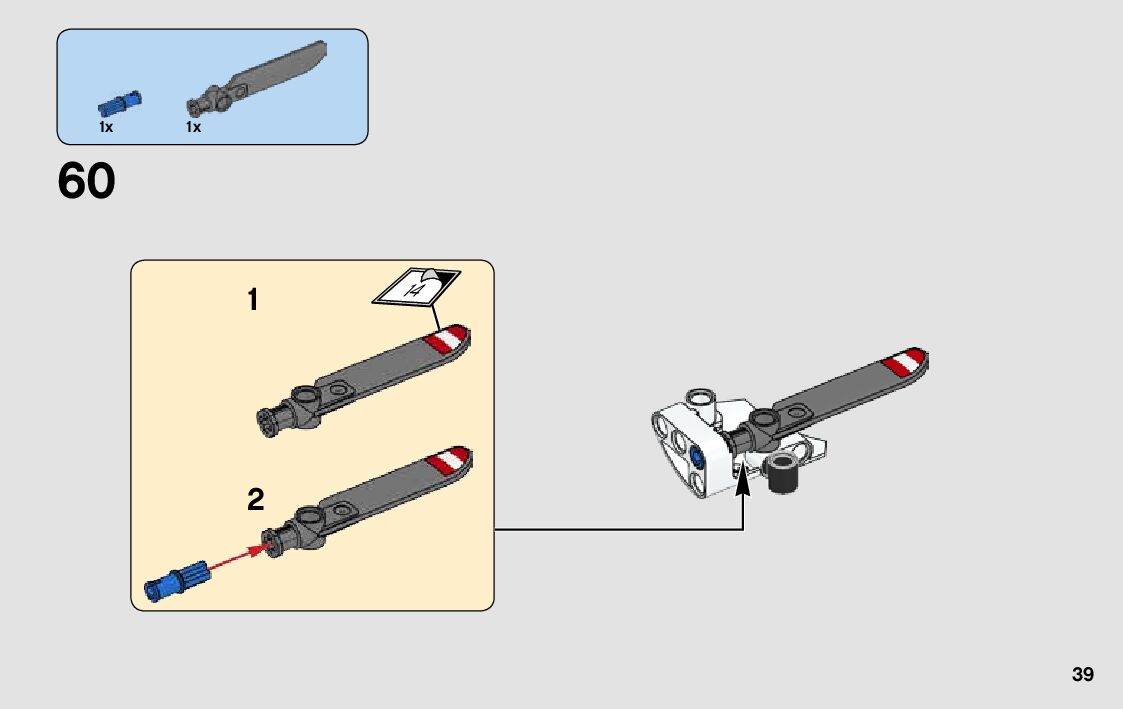 1x 1x

60

1

14

2

39