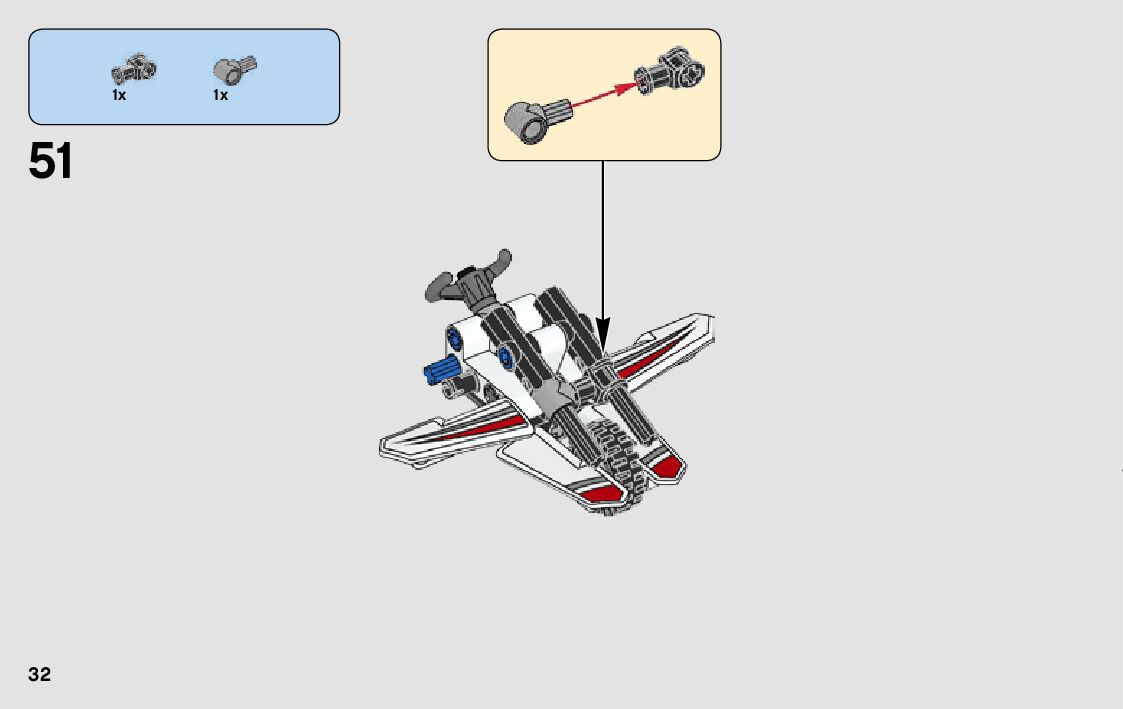 1x 1x

51

32