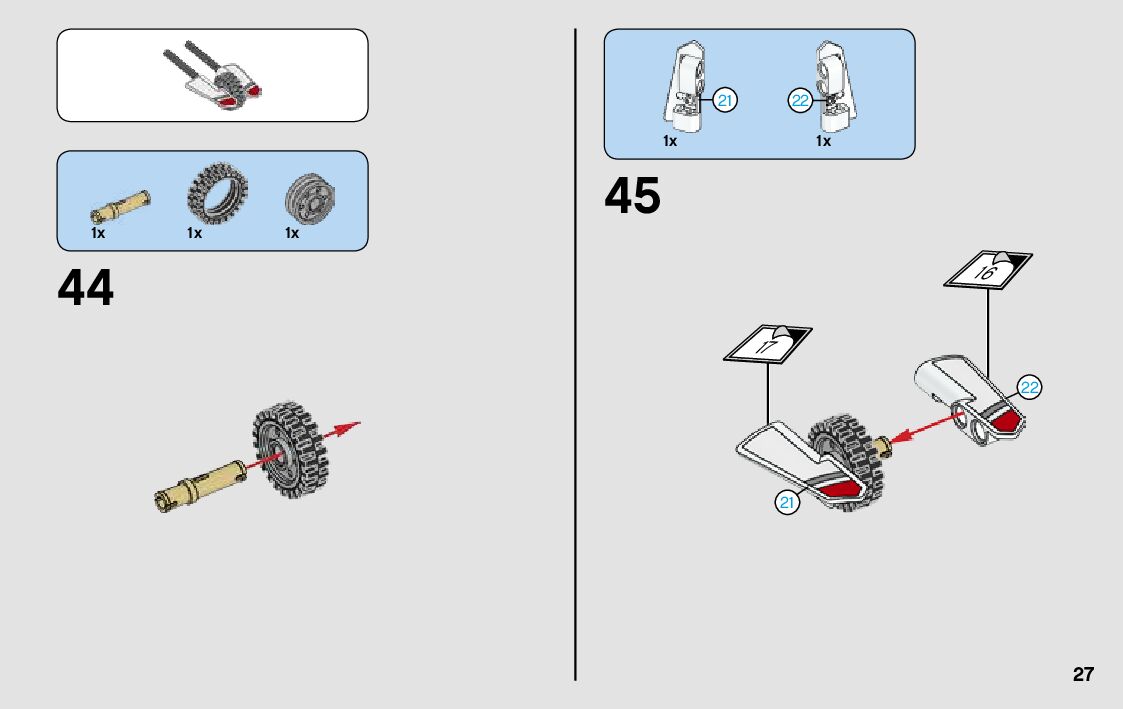 1x 1x 1x

44

21 22
1x 1x

45

16

17

22

21

27