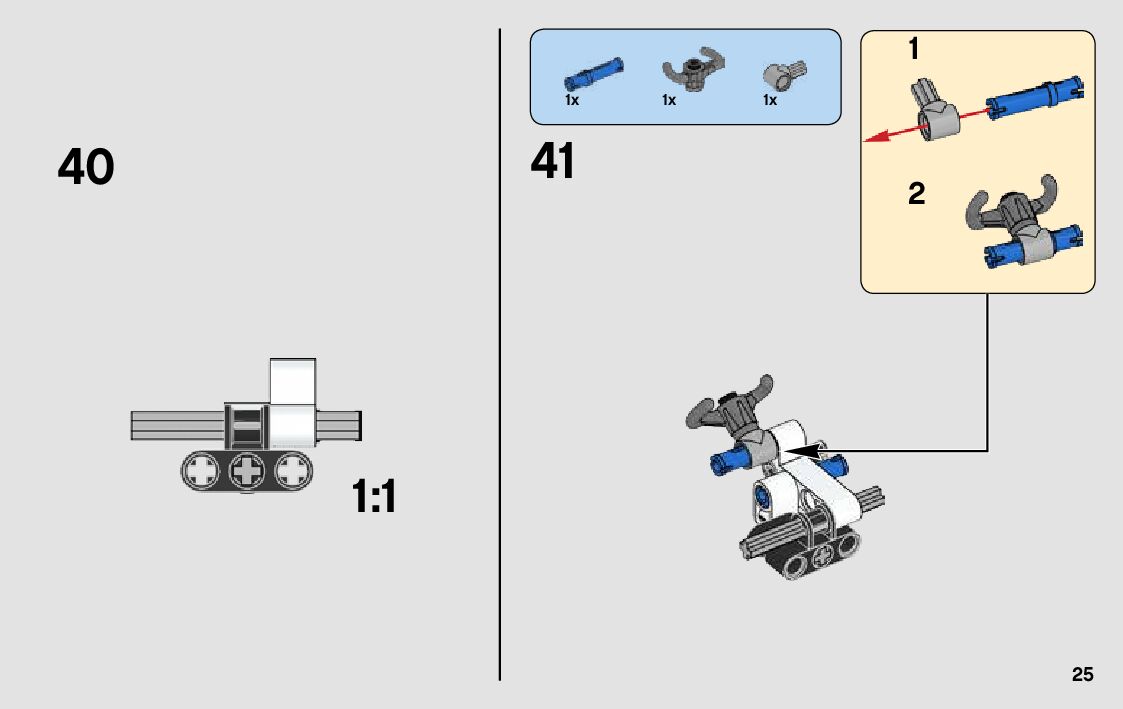 40

1:1

1x 1x 1x

41

1

2

25