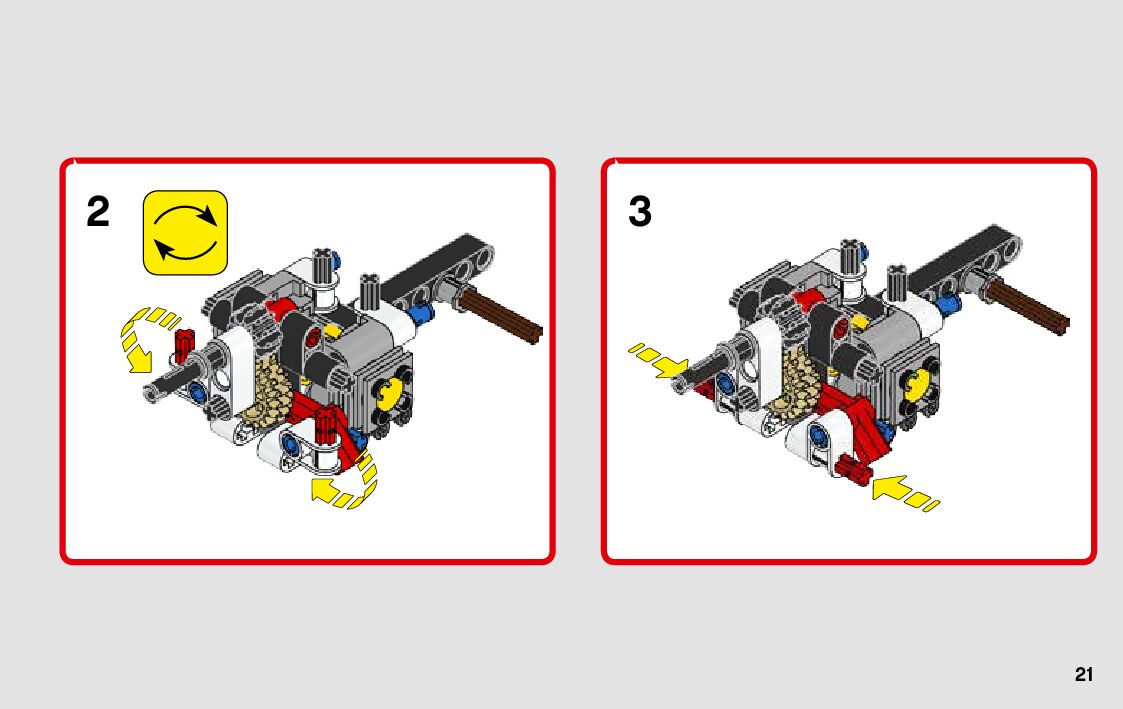 2

3

21