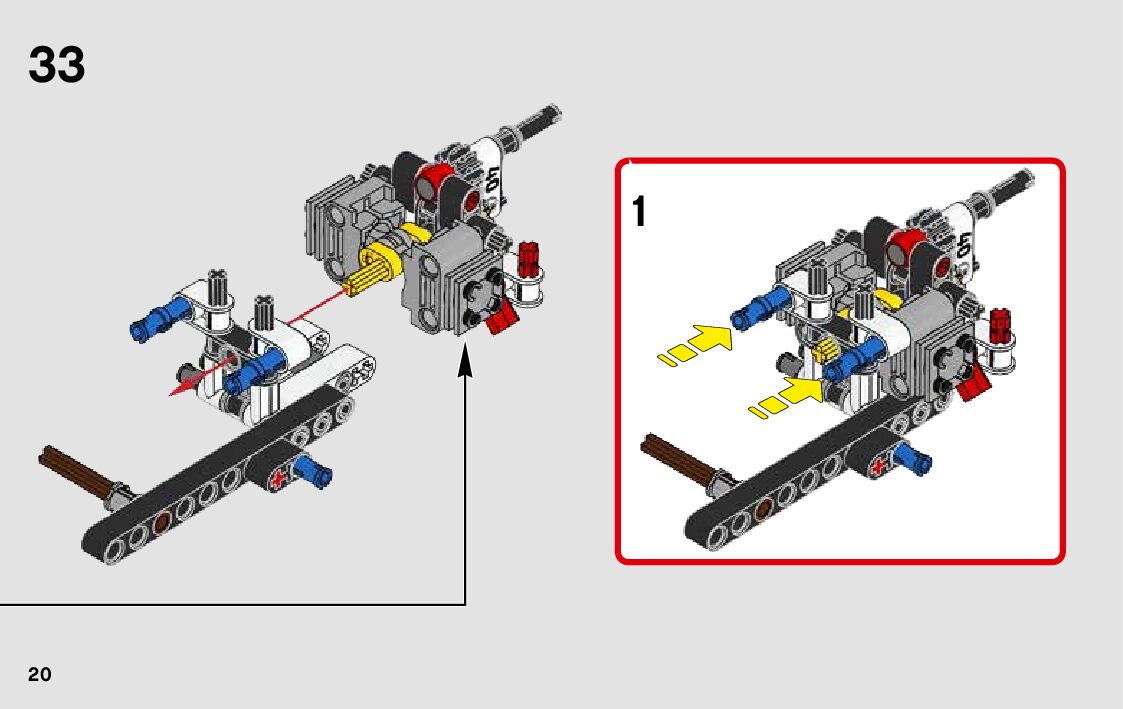 33

1

20