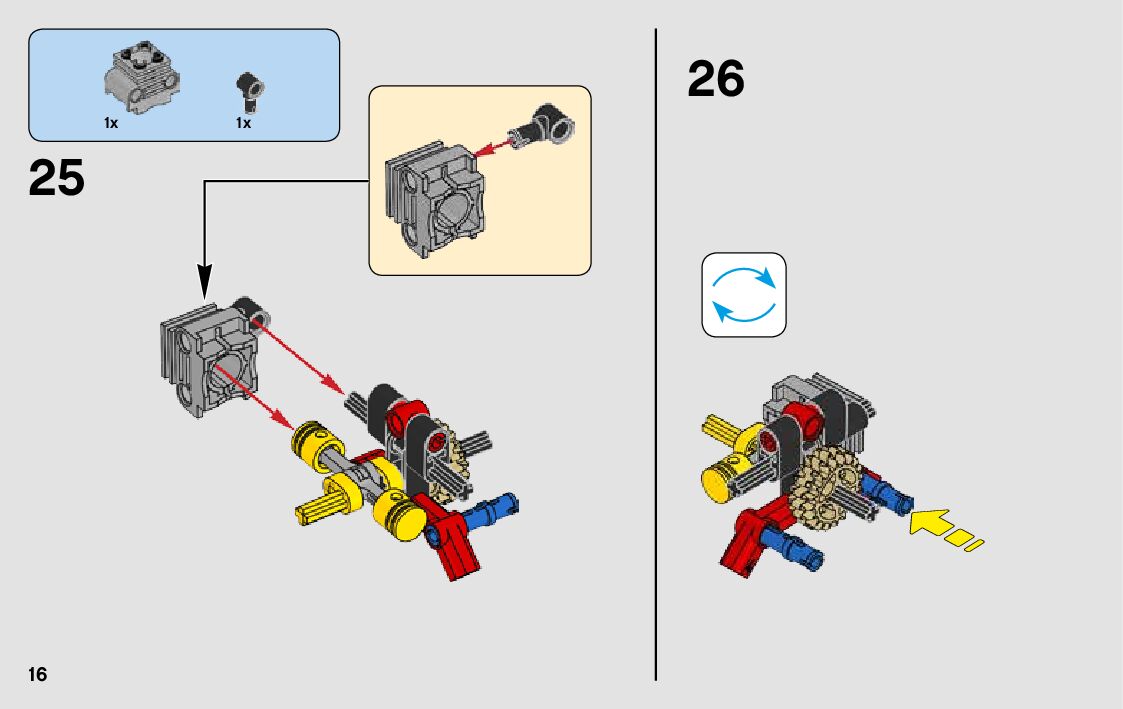 1x
1x

25

26

16