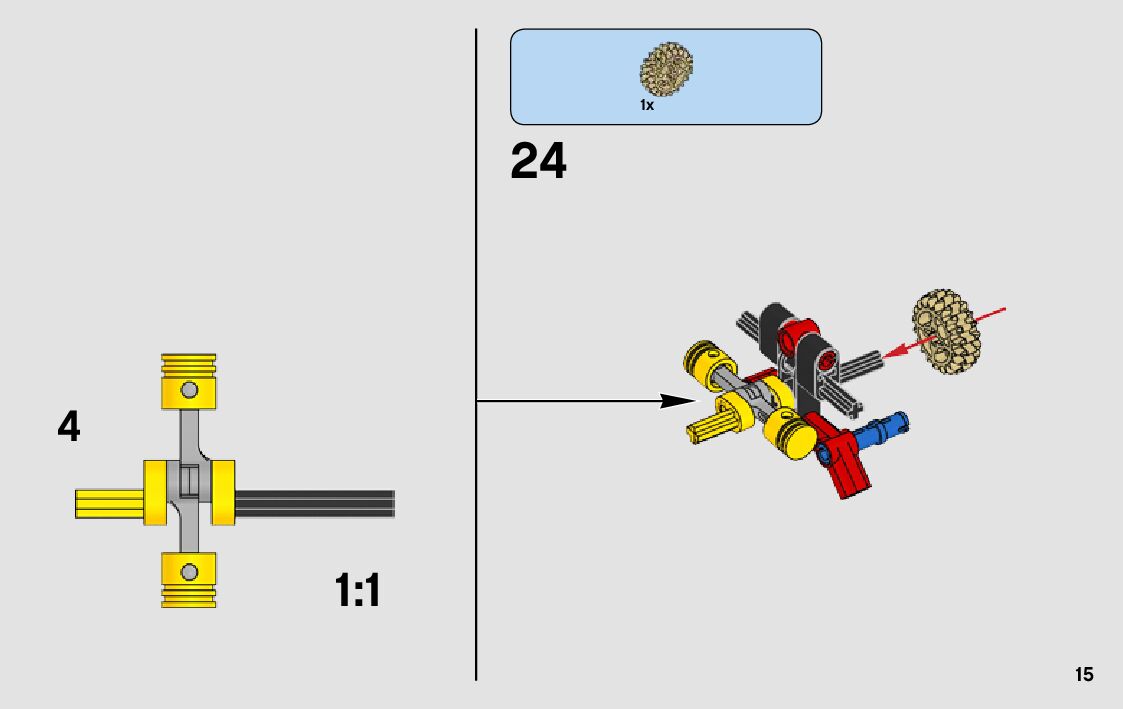 4

1:1

1x

24

15