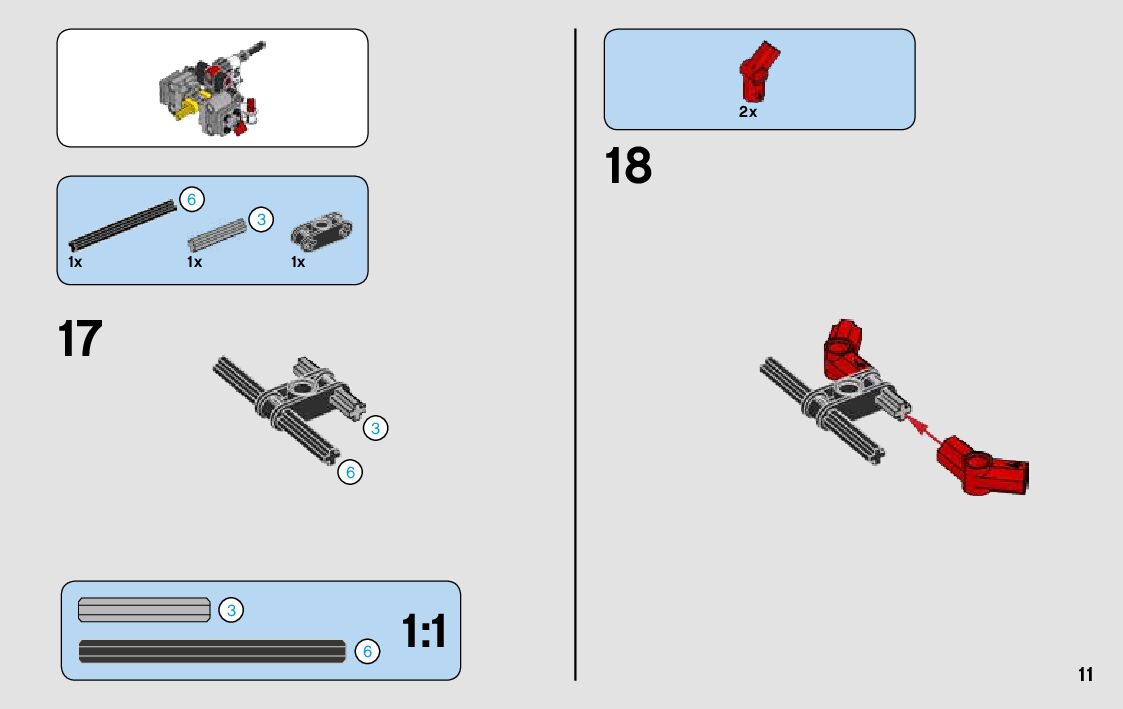 6
3
1x
1x
1x

17

3
6

3
6
1:1

2x

18

11