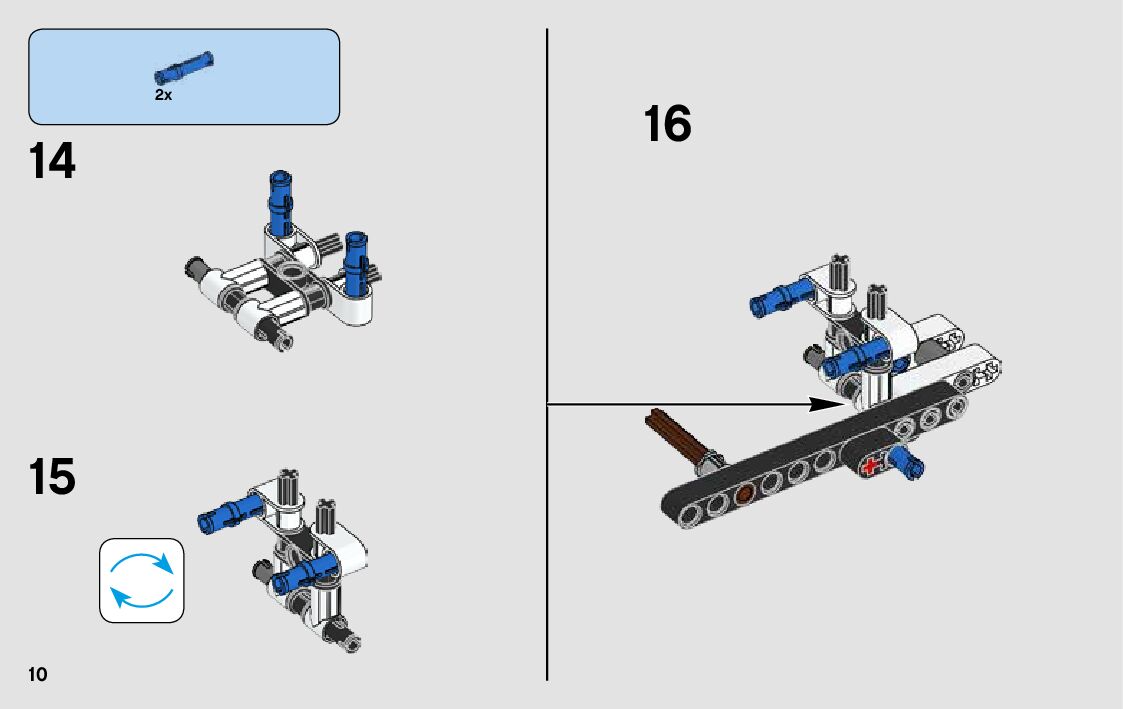 2x

14

15

16

10