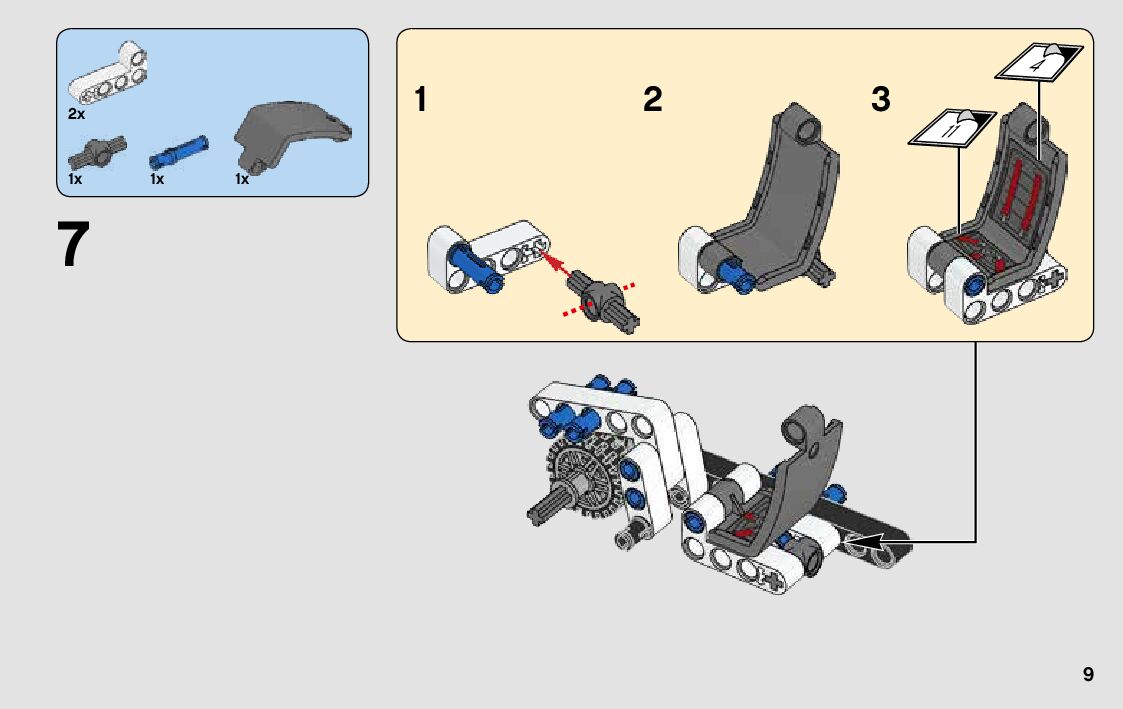 2x
1x
1x
1x

7

1

2

3

11

4

9