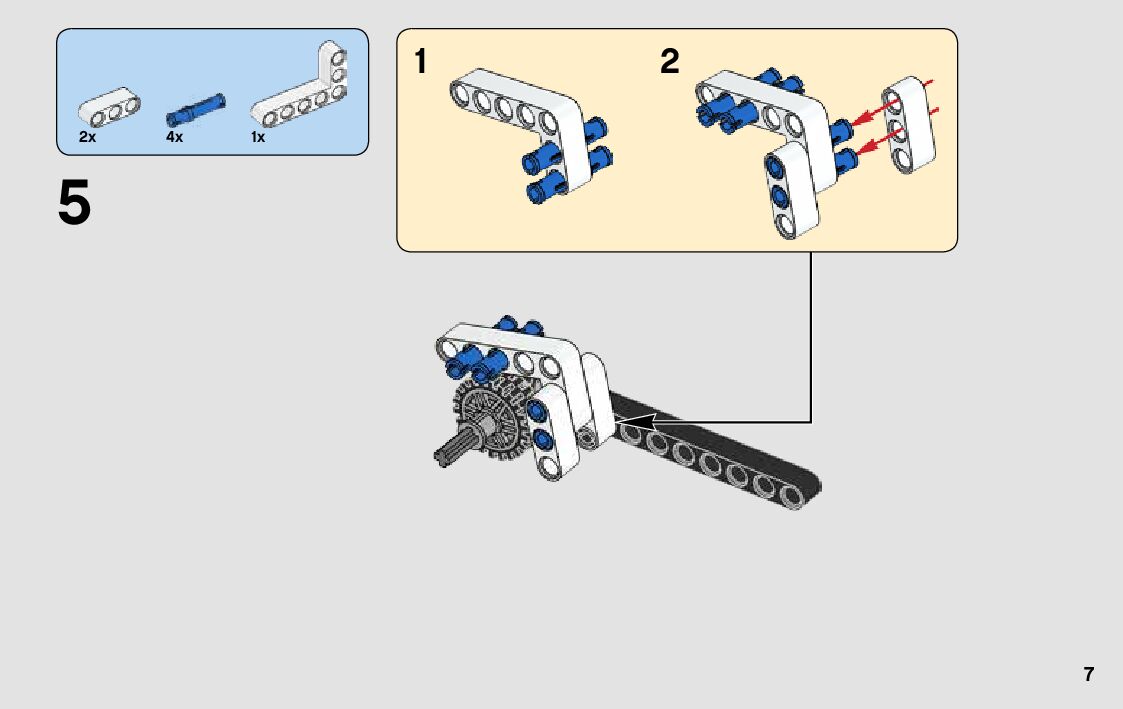 2x
4x
1x

5

1

2

7