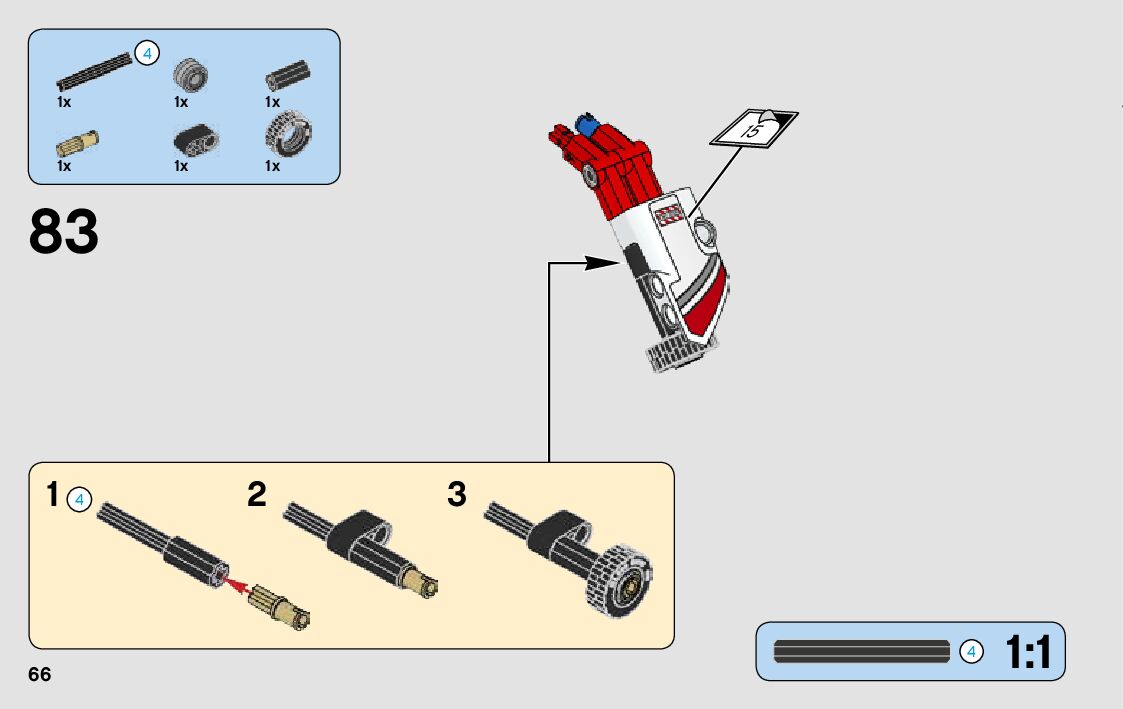 4
1x 1x 1x
1x 1x 1x

83

15

1 4
2
3

4 1:1

66