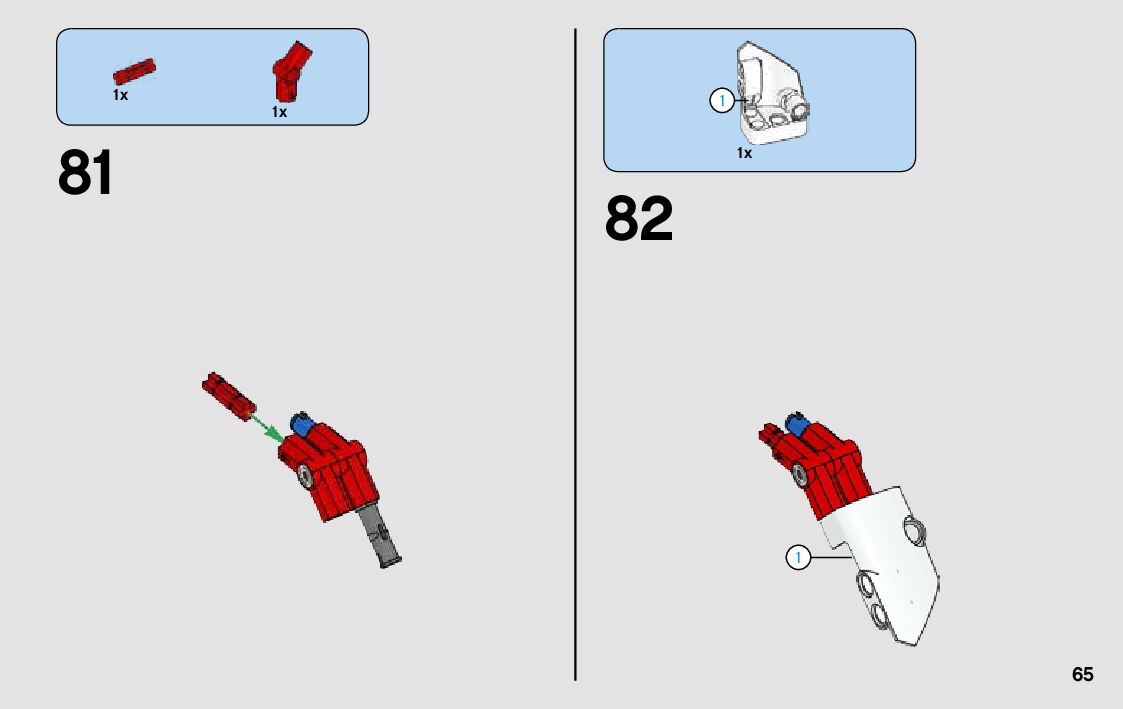 1x
1x

81

1
1x

82

1

65