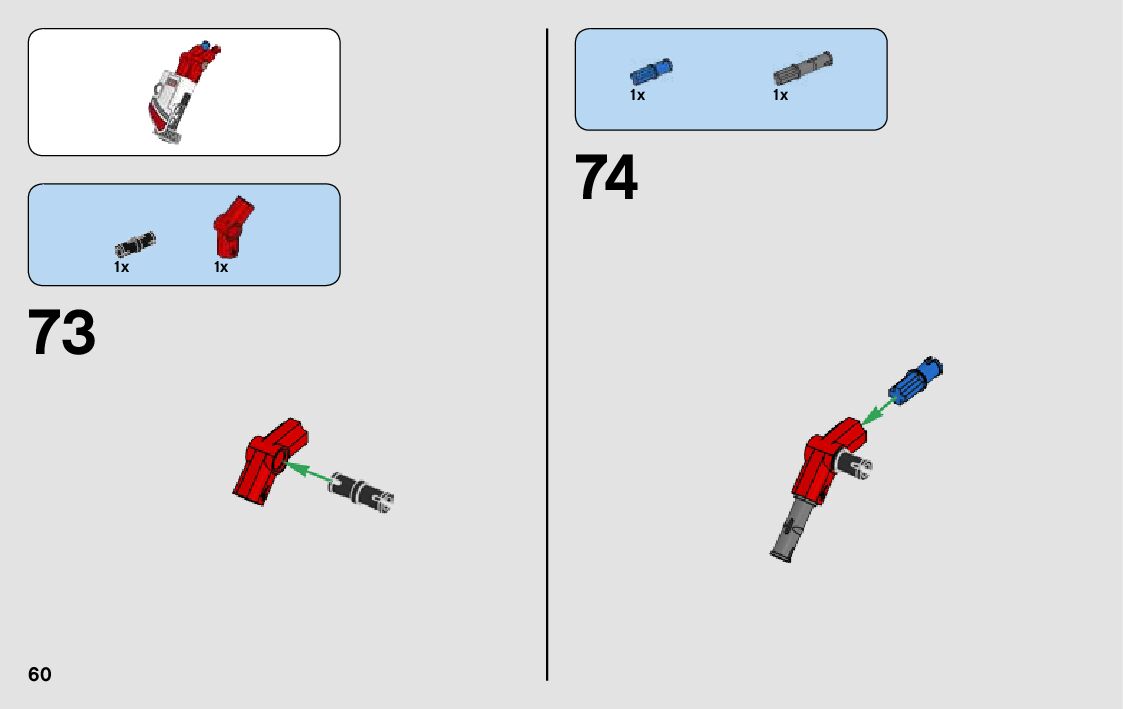 1x 1x

73

1x 1x

74

60