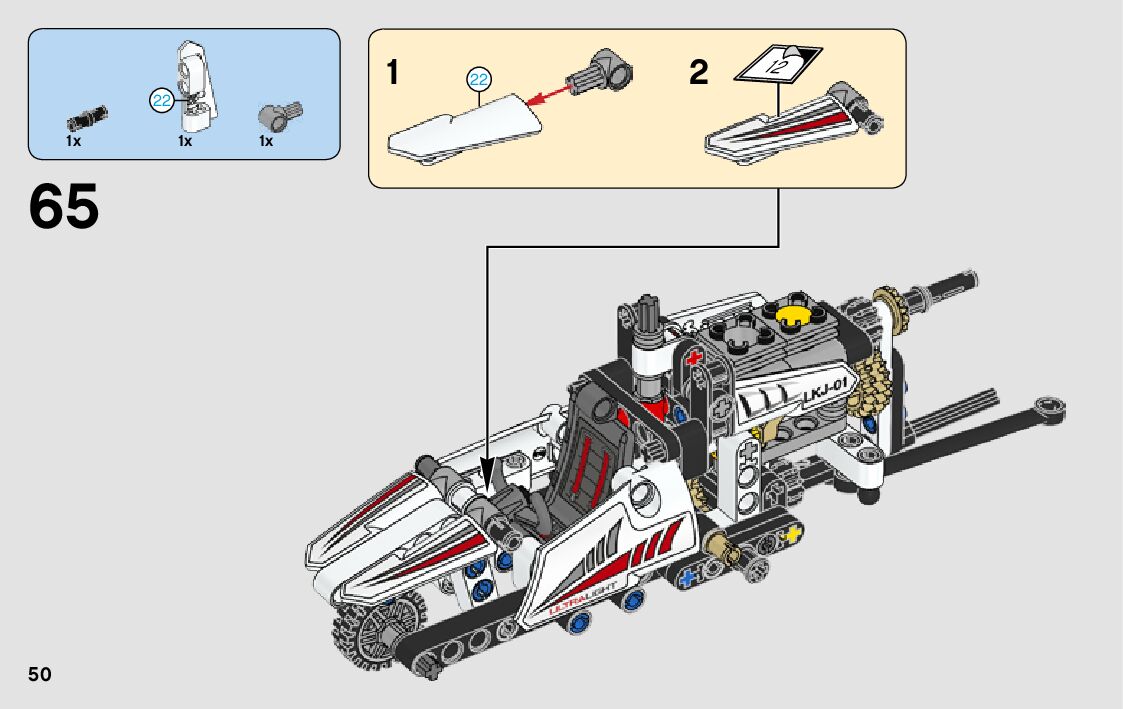 22
1x
1x
1x

65

1
22

2
12

LKJ-01

ULTRALIGHT

50