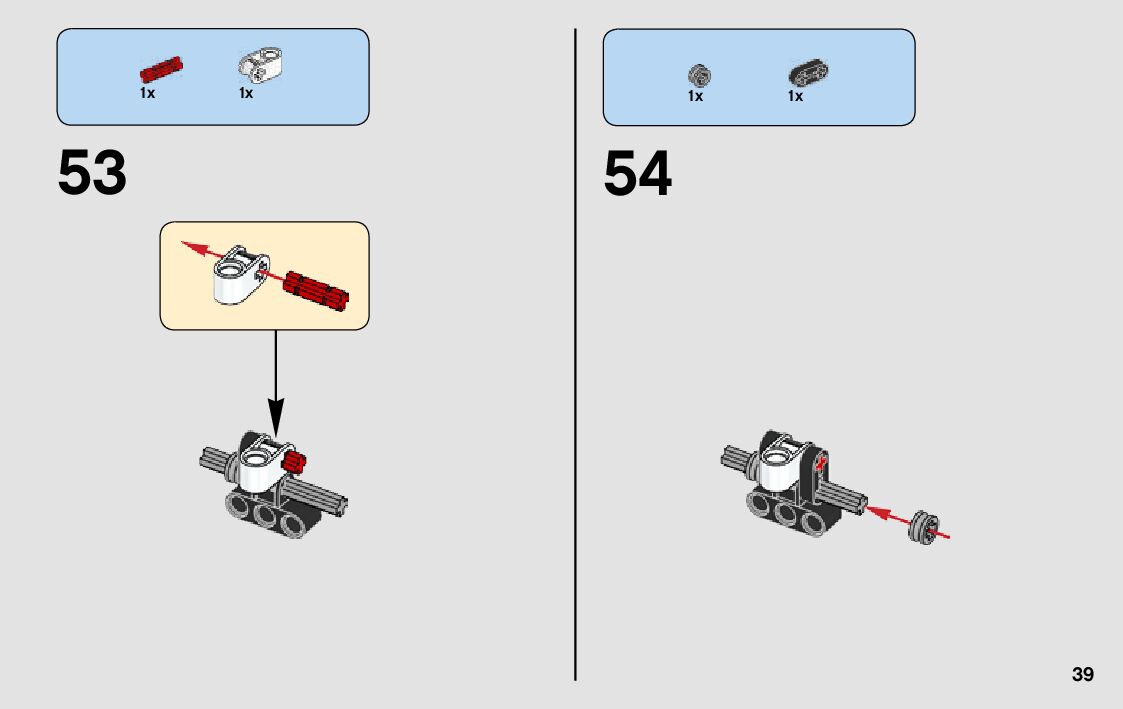 1x 1x

53

1x 1x

54

39