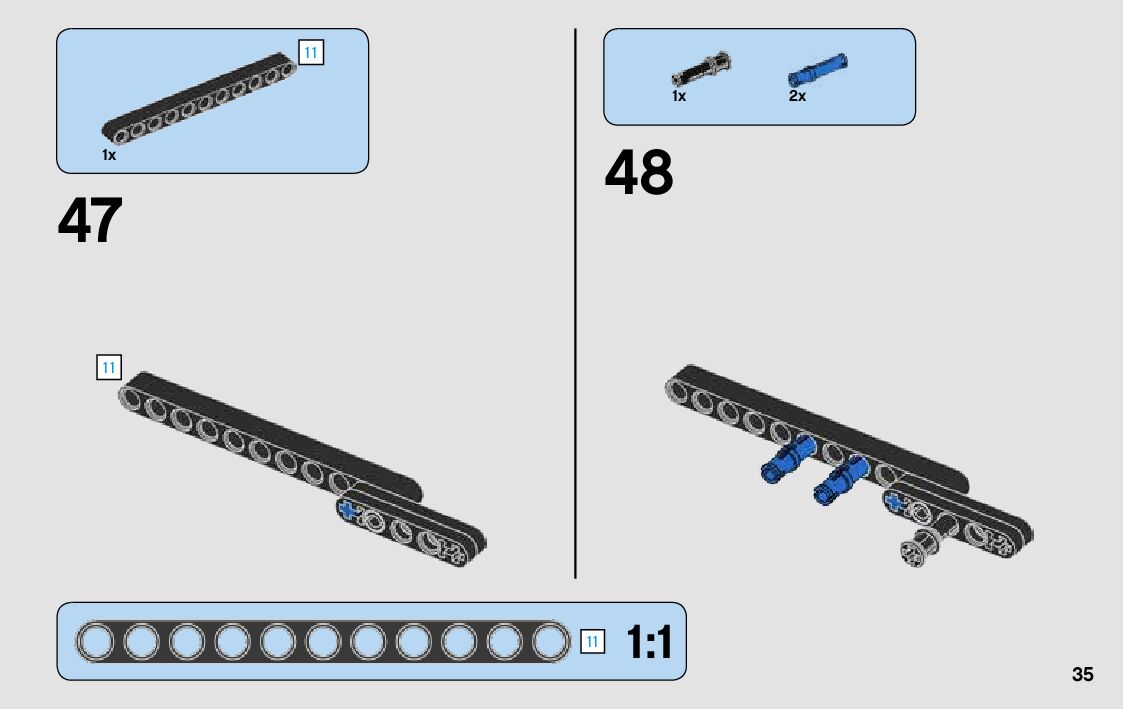 11

1x

47

11

1x 2x

48

11 1:1

35