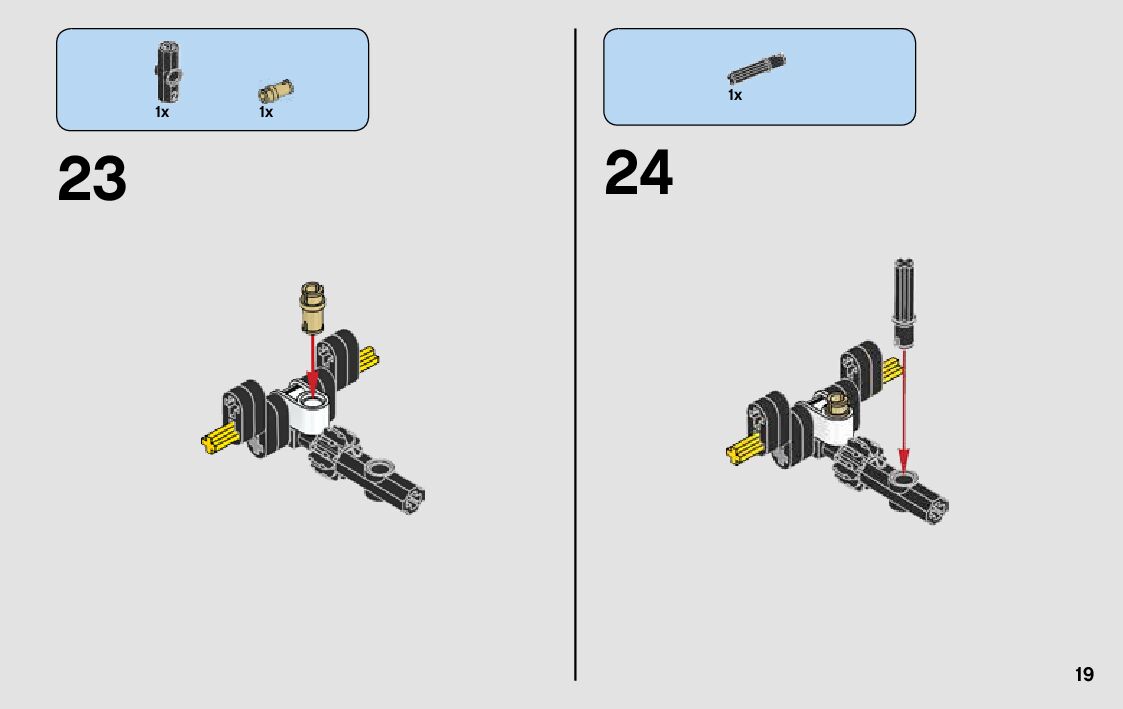 1x 1x

23

1x

24

19