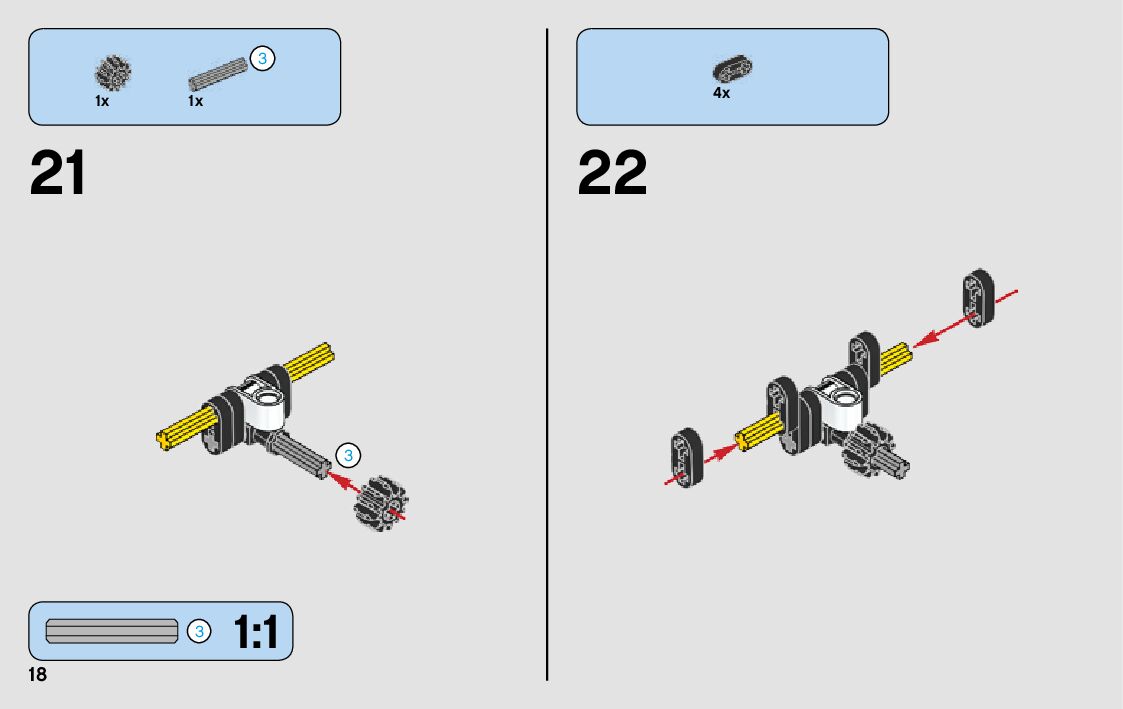 1x 1x 3

21

3

3 1:1

18

4x

22