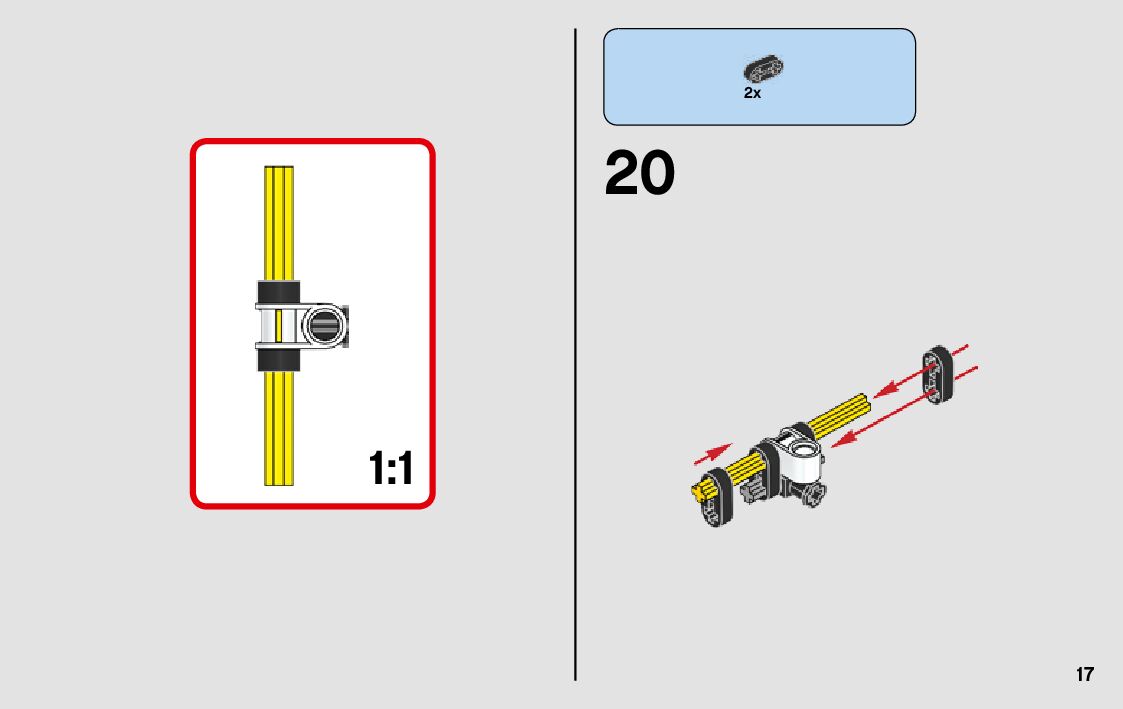 1:1

2x

20

17