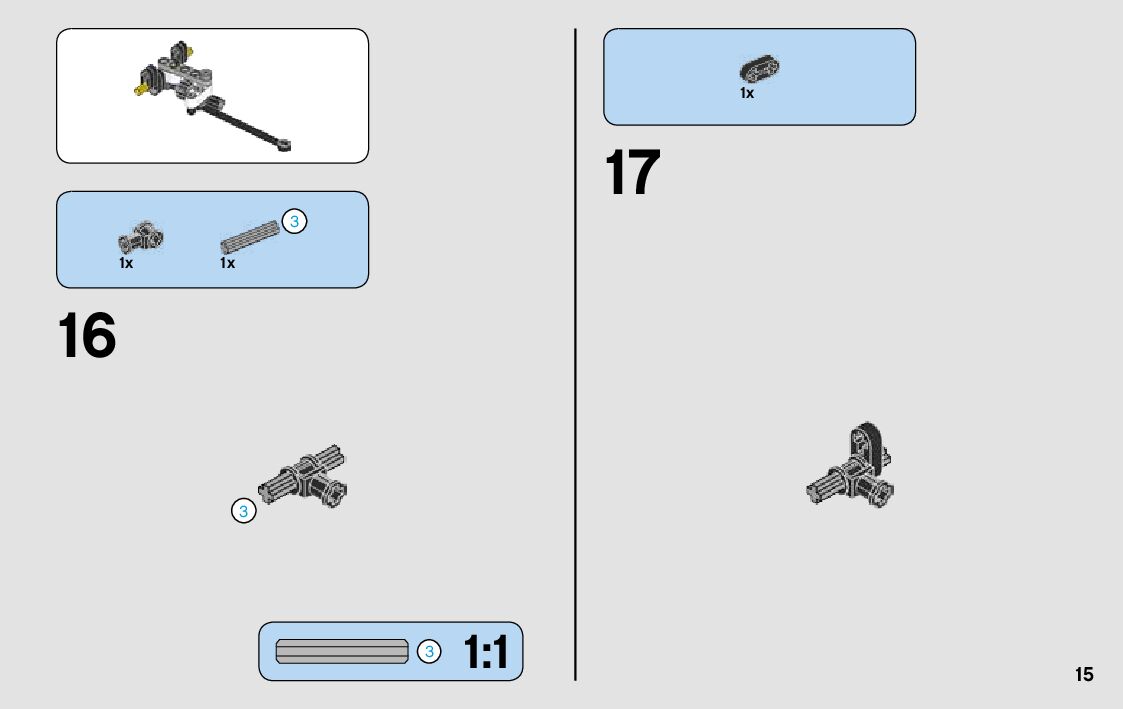 1x 1x 3

16

3

3 1:1

1x

17

15