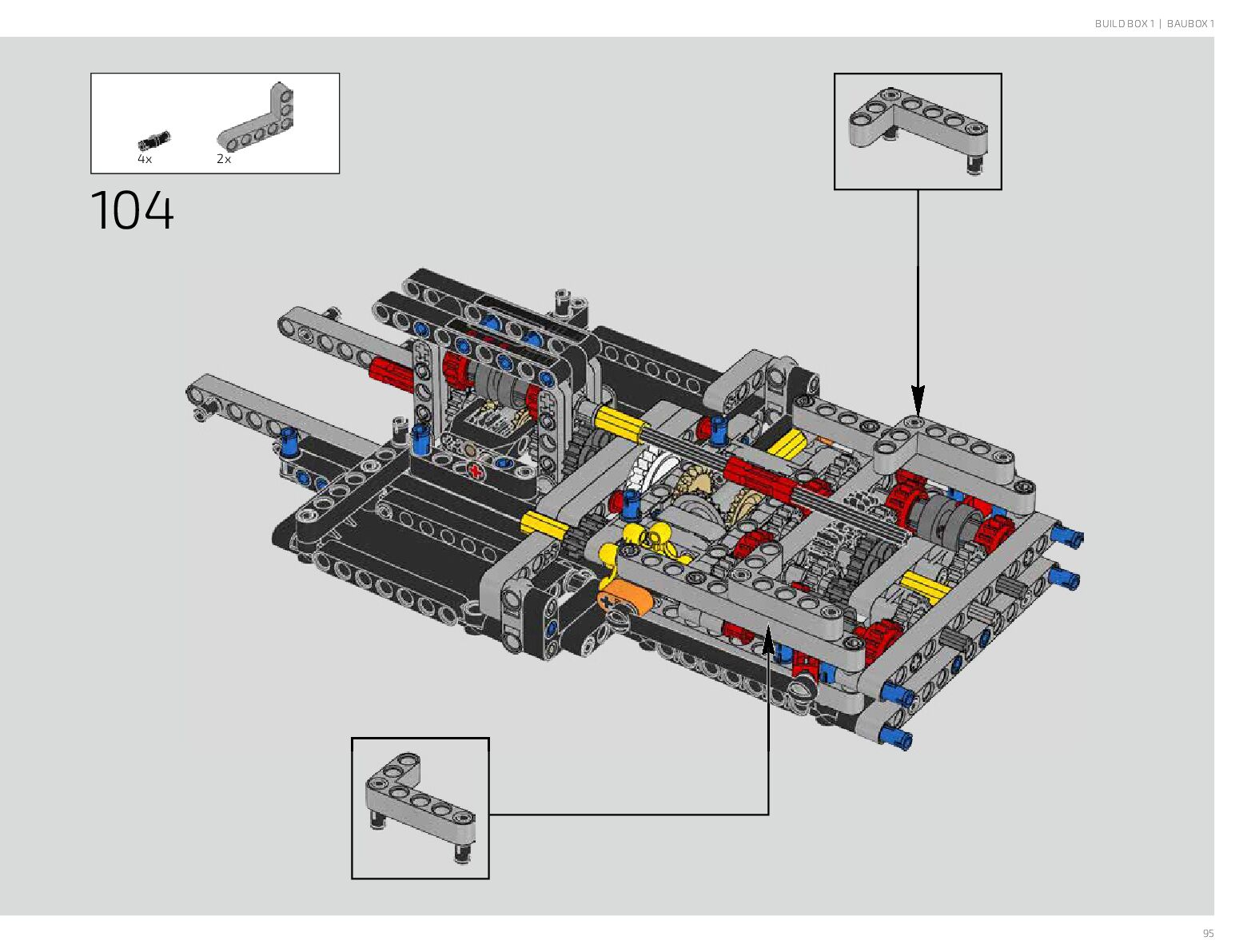 BUILD BOX 1 | BAUBOX 1

4x
2x

104

95