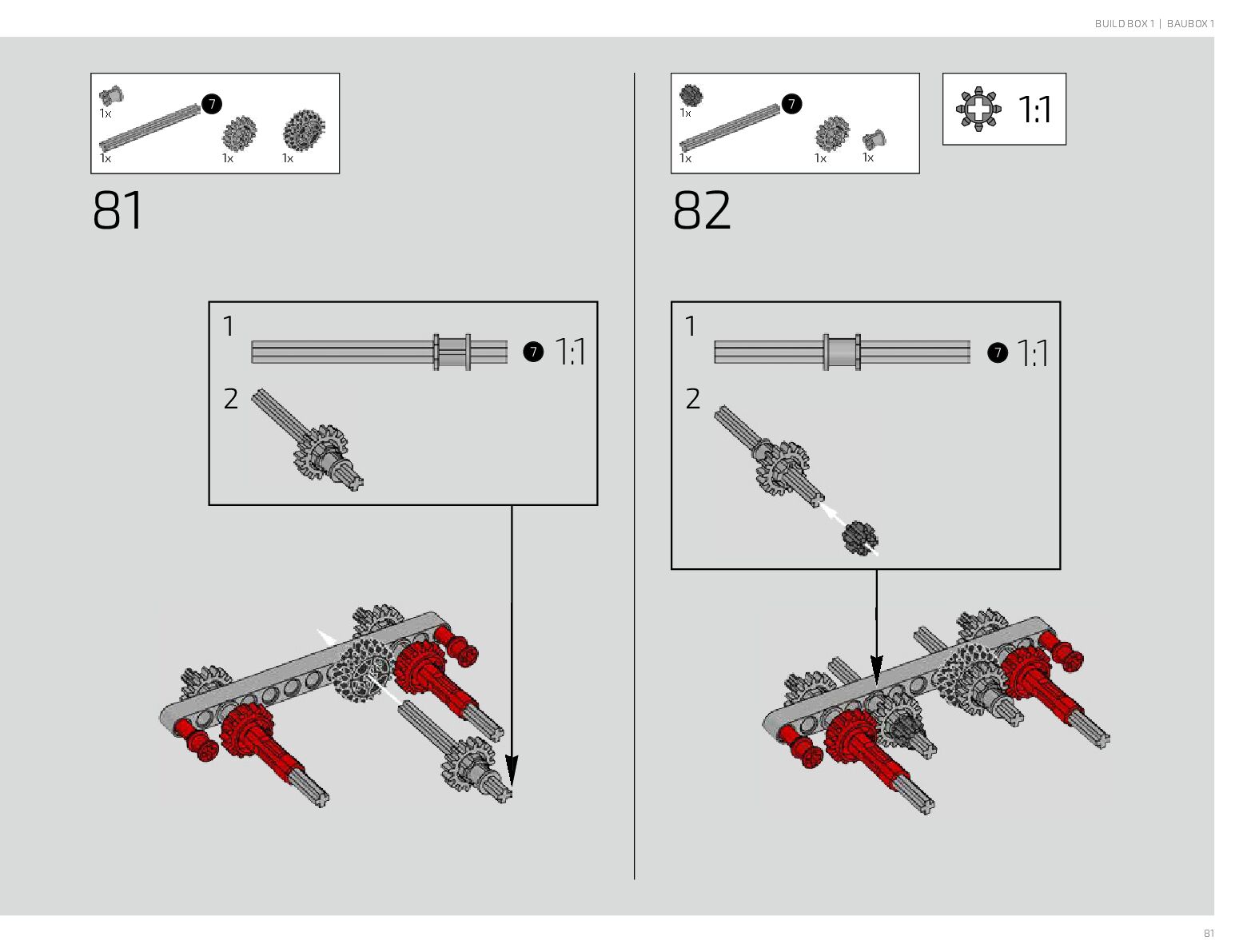 BUILD BOX 1 | BAUBOX 1

1x
7
1x
1x
1x

81

1
7 1:1
2

1x
7
1x
1x
1x

1:1

82

1
7 1:1
2

81