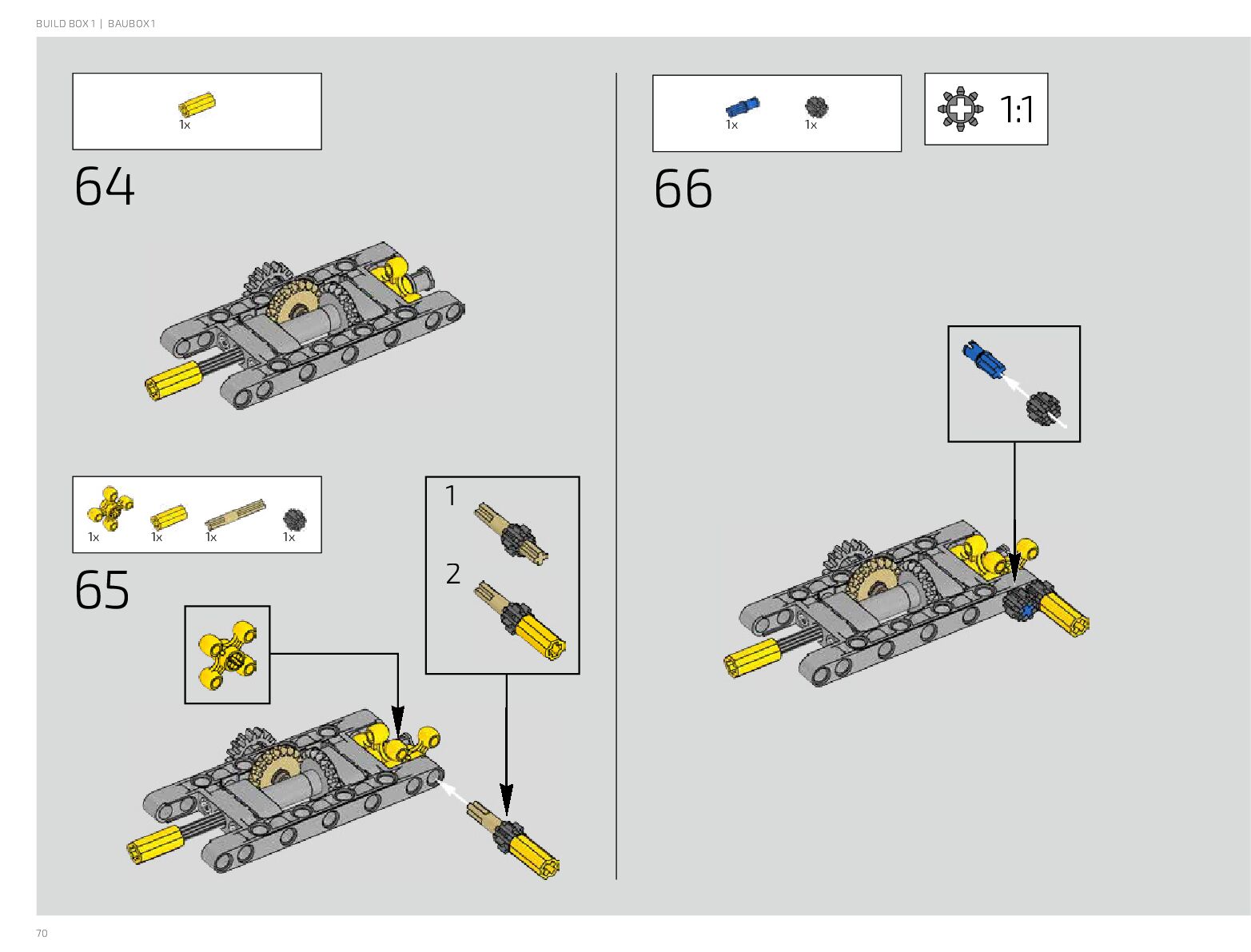 BUILD BOX 1 | BAUBOX 1

1x

64

1x 1x 1x 1x

65

1

2

1x 1x

1:1

66

70