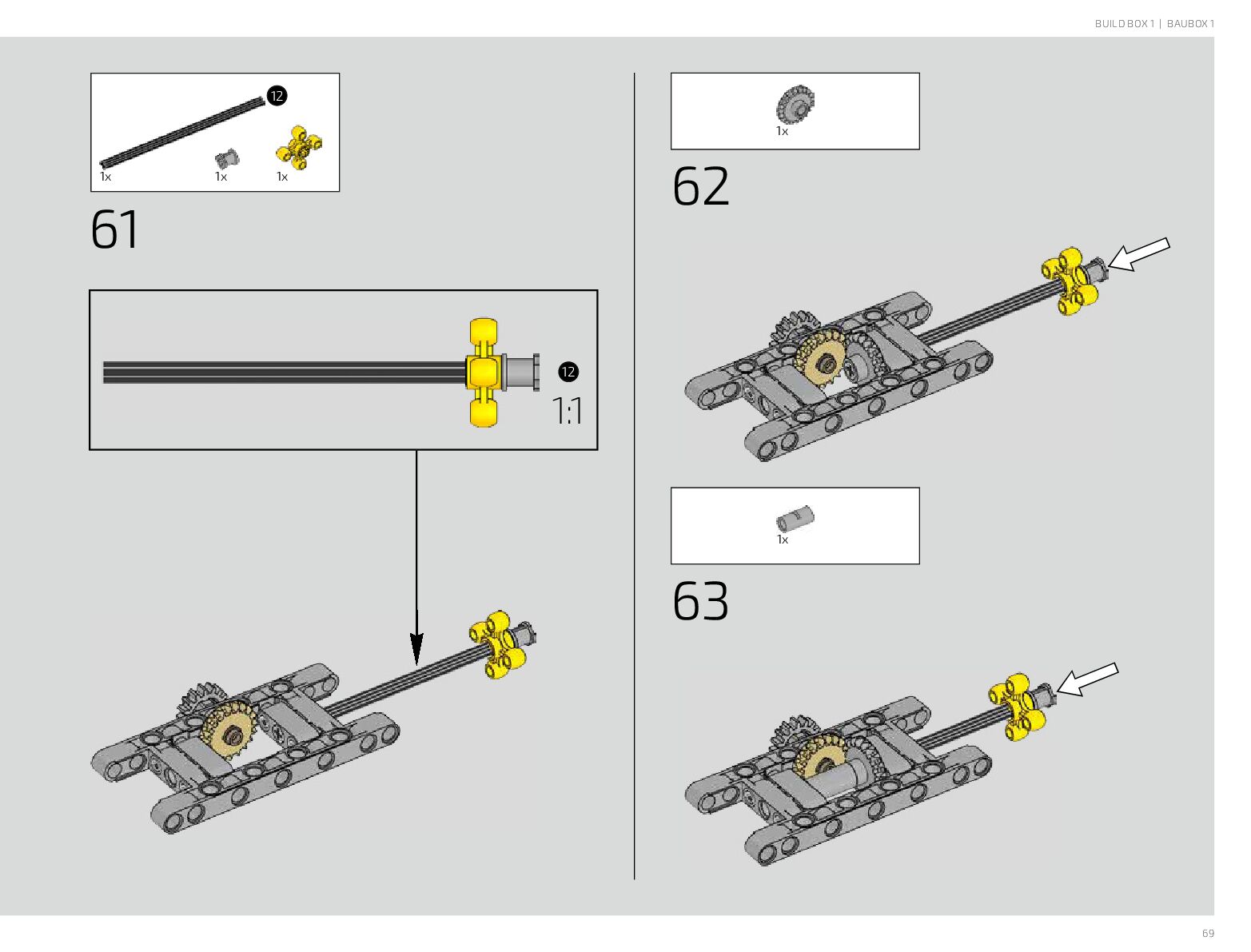 BUILD BOX 1 | BAUBOX 1

12

1x

1x

1x

61

12

1:1

1x

62

1x

63

69