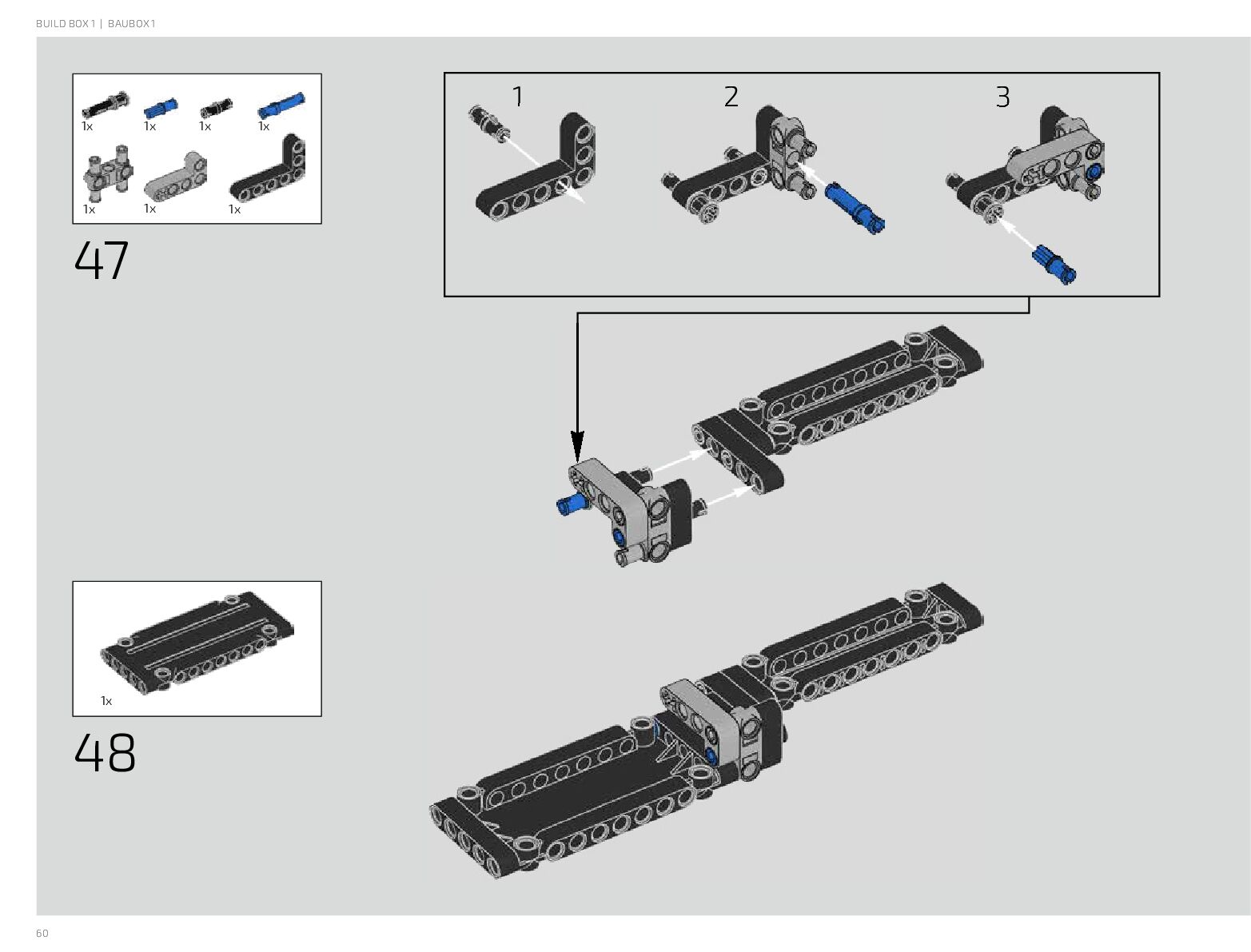 BUILD BOX 1 | BAUBOX 1

1x 1x 1x 1x
1x 1x 1x

47

1 2 3

1x

48

60