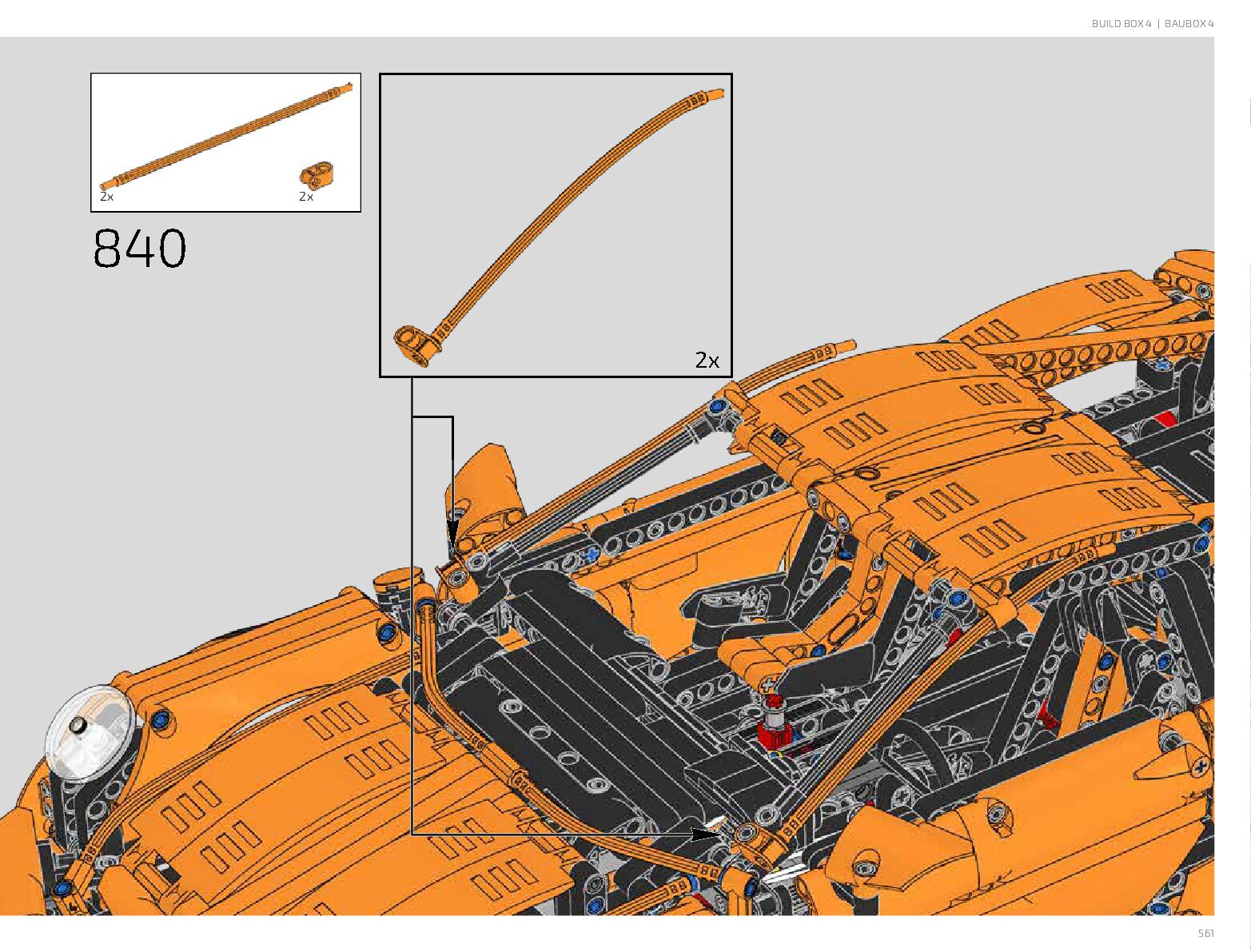 BUILD BOX 4 | BAUBOX 4

2x

2x

840

2x

561