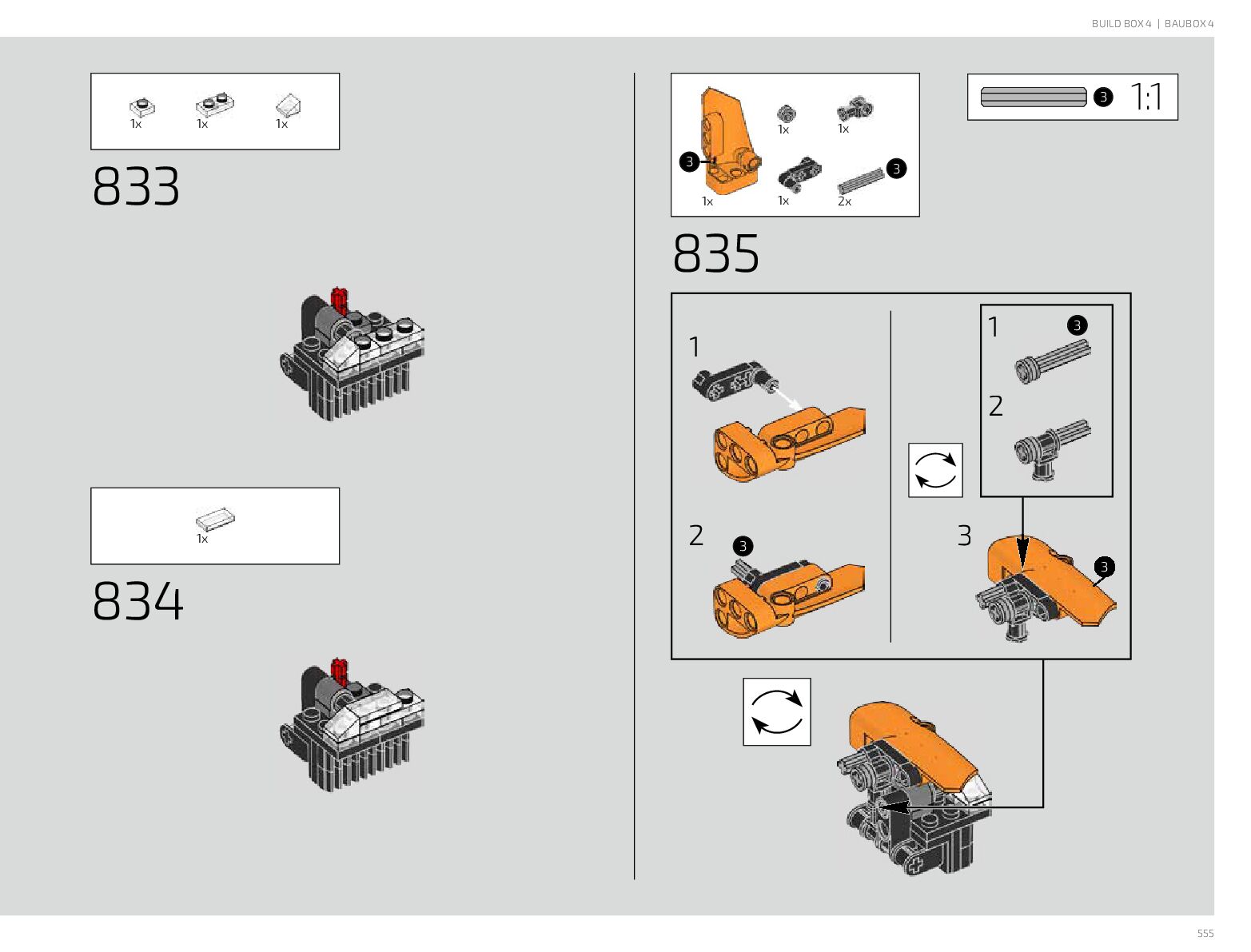 BUILD BOX 4 | BAUBOX 4

1x 1x 1x

833

1x

834

3
1x 1x 1x 1x 2x 3

3 1:1

835

1

2 3

1 3

2

3

3

555