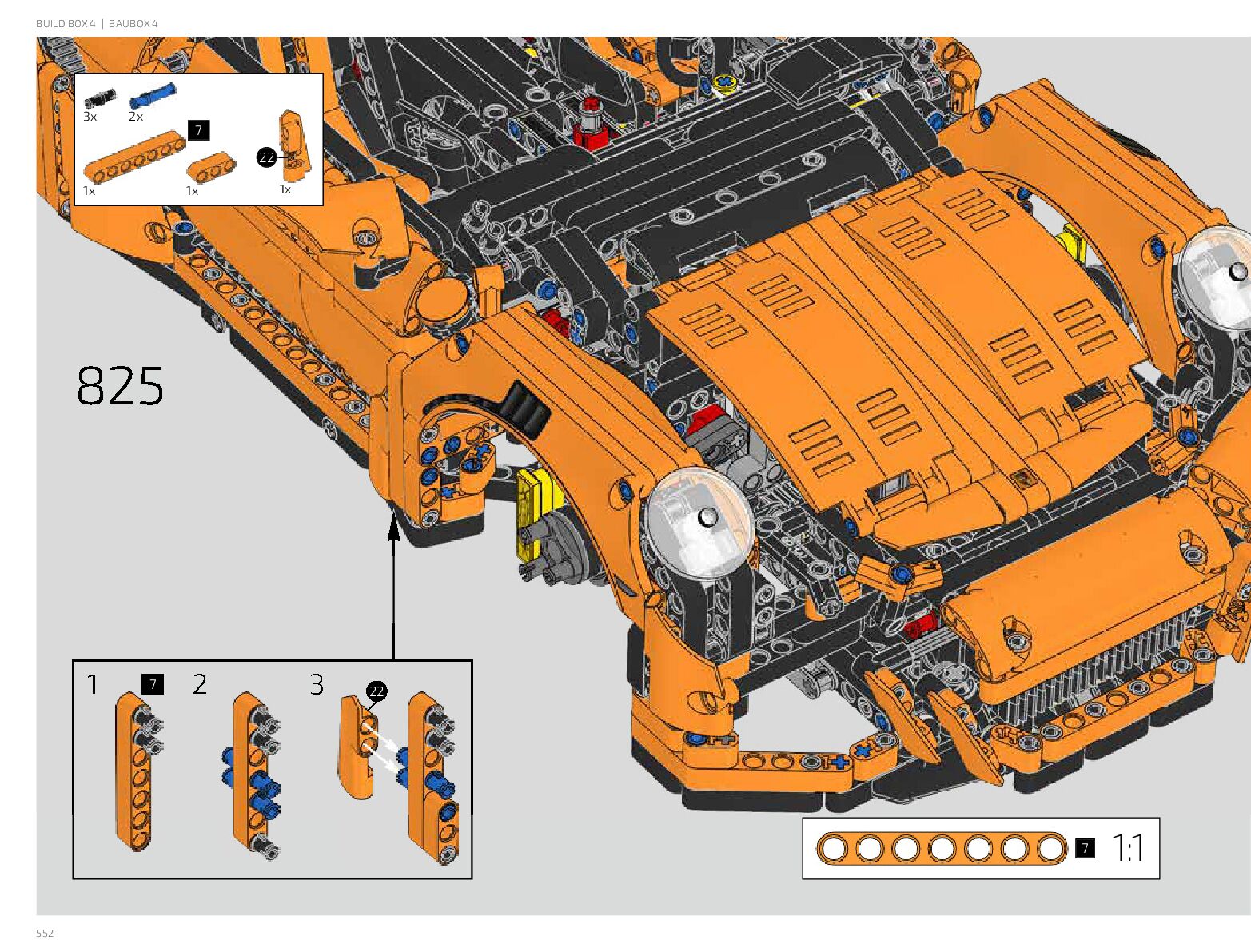 BUILD BOX 4 | BAUBOX 4

3x 2x
7
22
1x 1x 1x

825

1 7 2 3 22

7 1:1

552