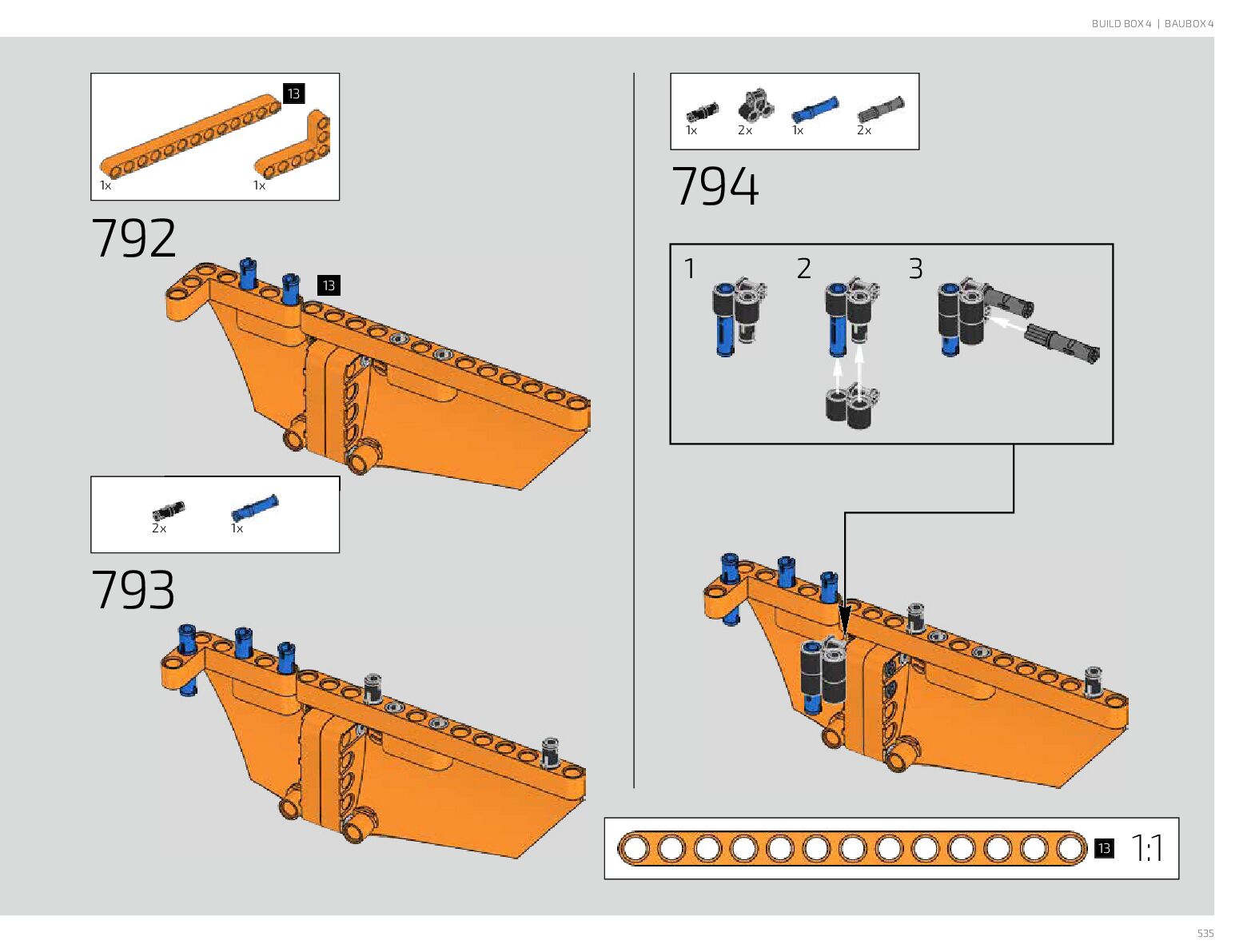 BUILD BOX 4 | BAUBOX 4

13
1x
1x

792

13

2x
1x

793

1x
2x
1x
2x

794

1
2
3

13
1:1

535