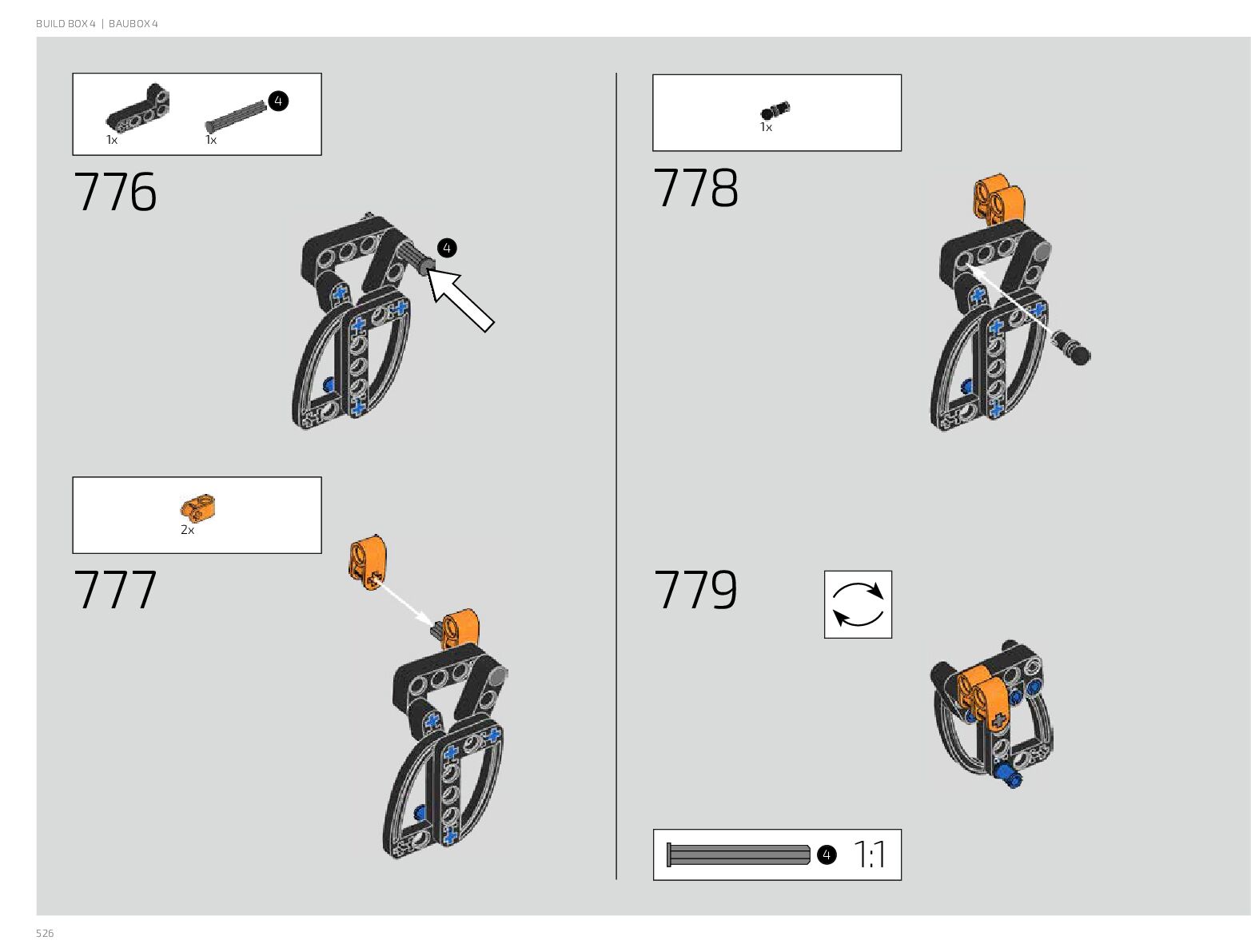 BUILD BOX 4 | BAUBOX 4

1x 1x 4

776

4

2x

777

1x

778

779

4 1:1

526