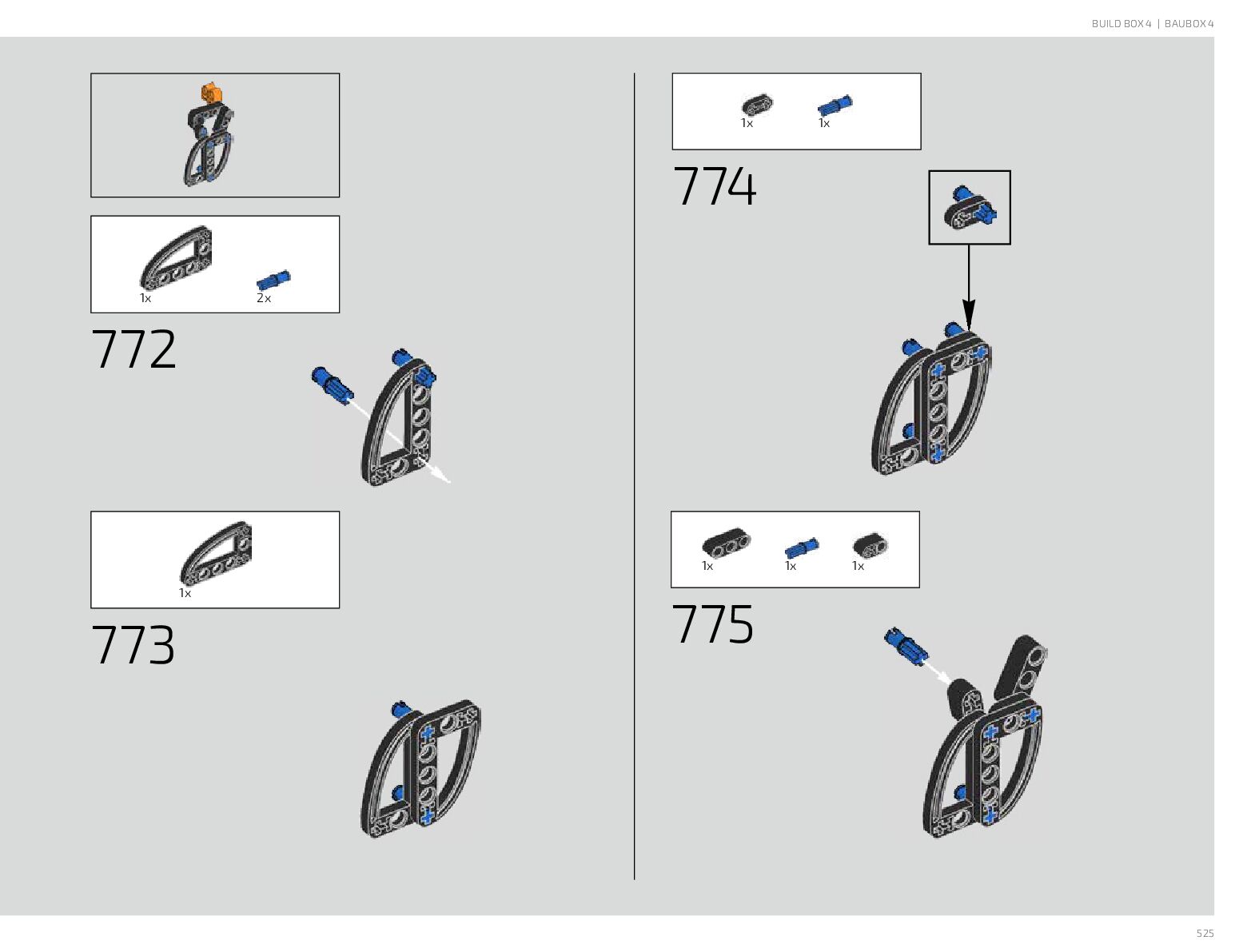 BUILD BOX 4 | BAUBOX 4

1x

2x

772

1x

773

1x

1x

774

1x

1x

1x

775

525