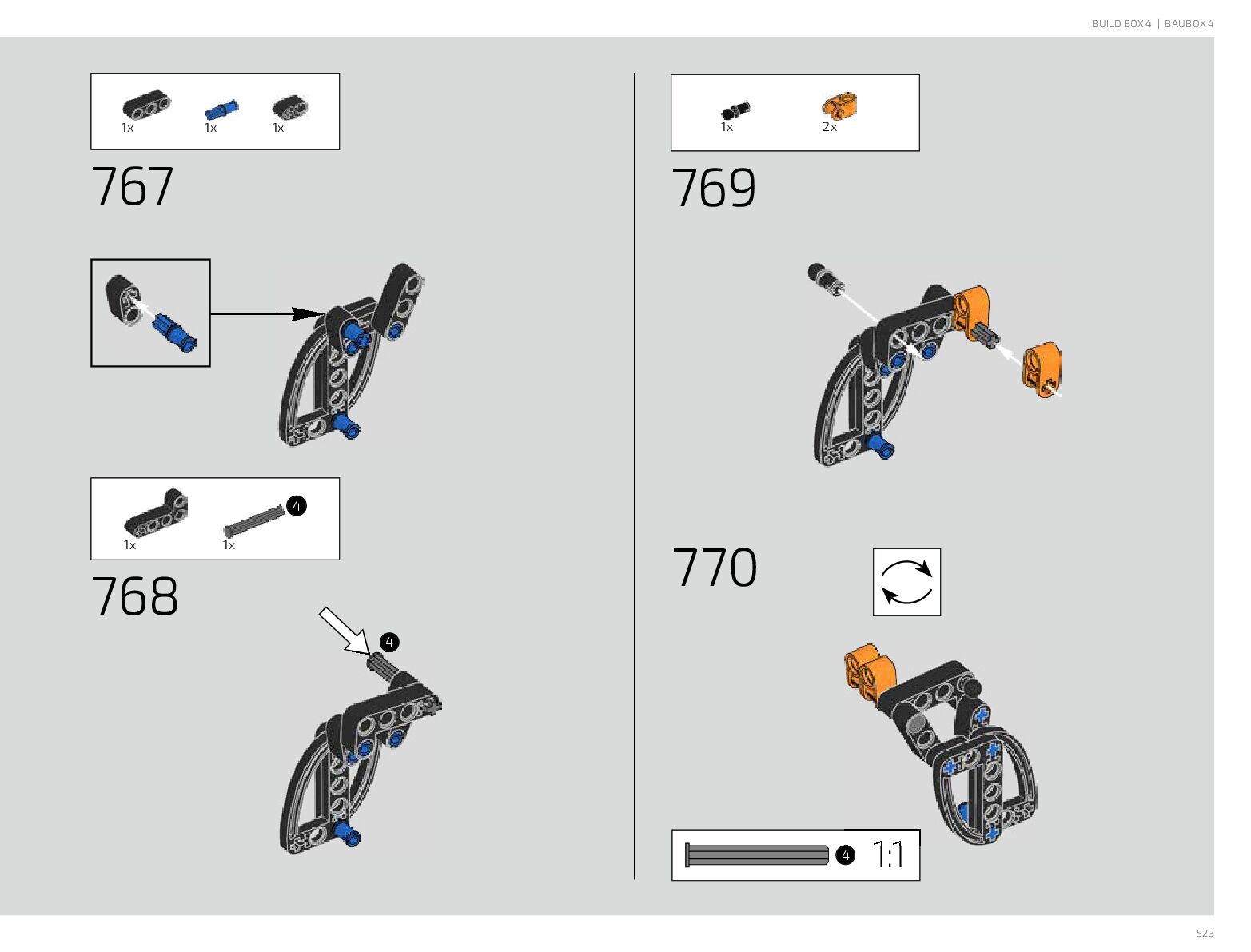 BUILD BOX 4 | BAUBOX 4

1x 1x 1x

767

1x 1x 4

768

4

1x 2x

769

770

4 1:1

523