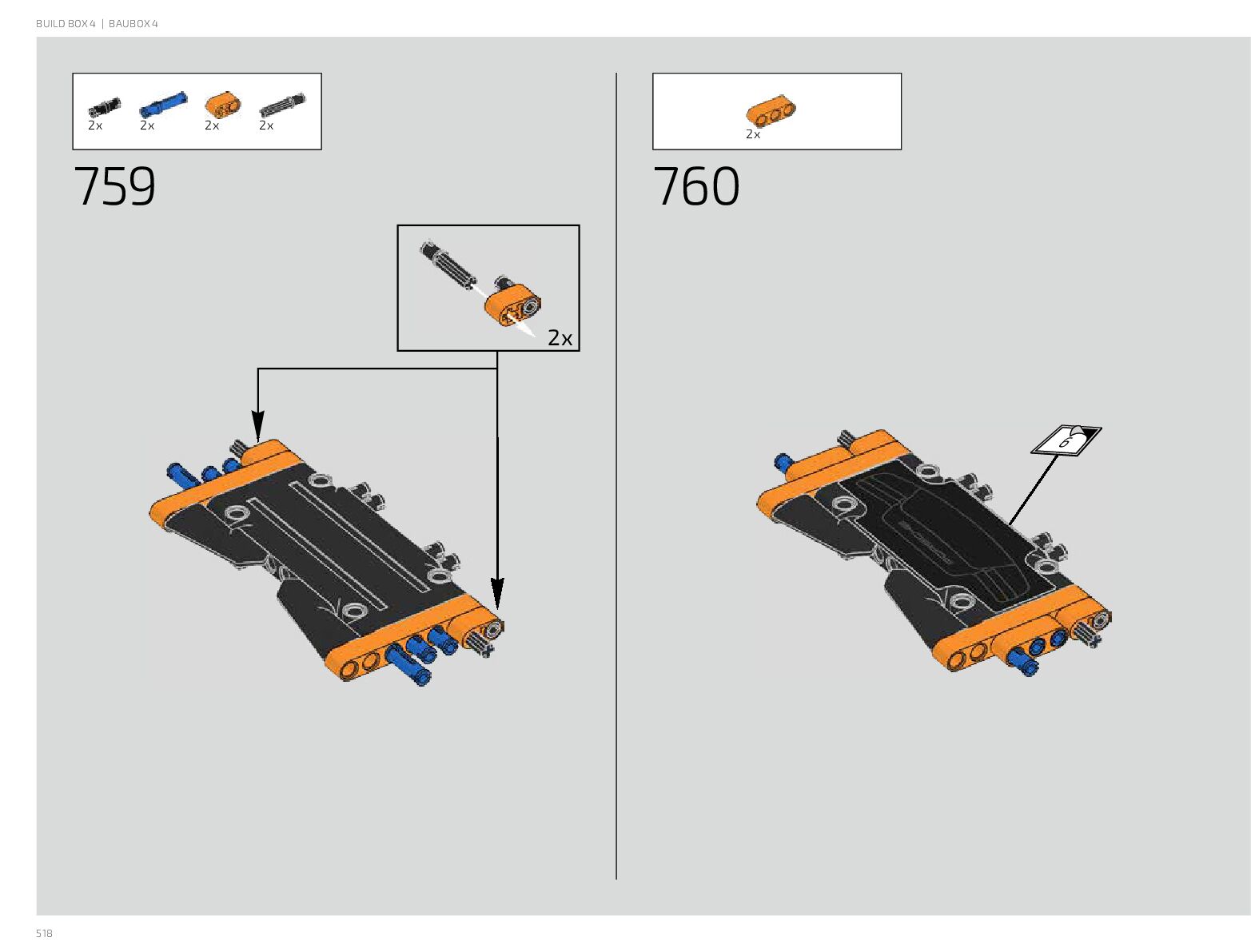 BUILD BOX 4 | BAUBOX 4

2x 2x 2x 2x

759

2x

2x

760

6

518