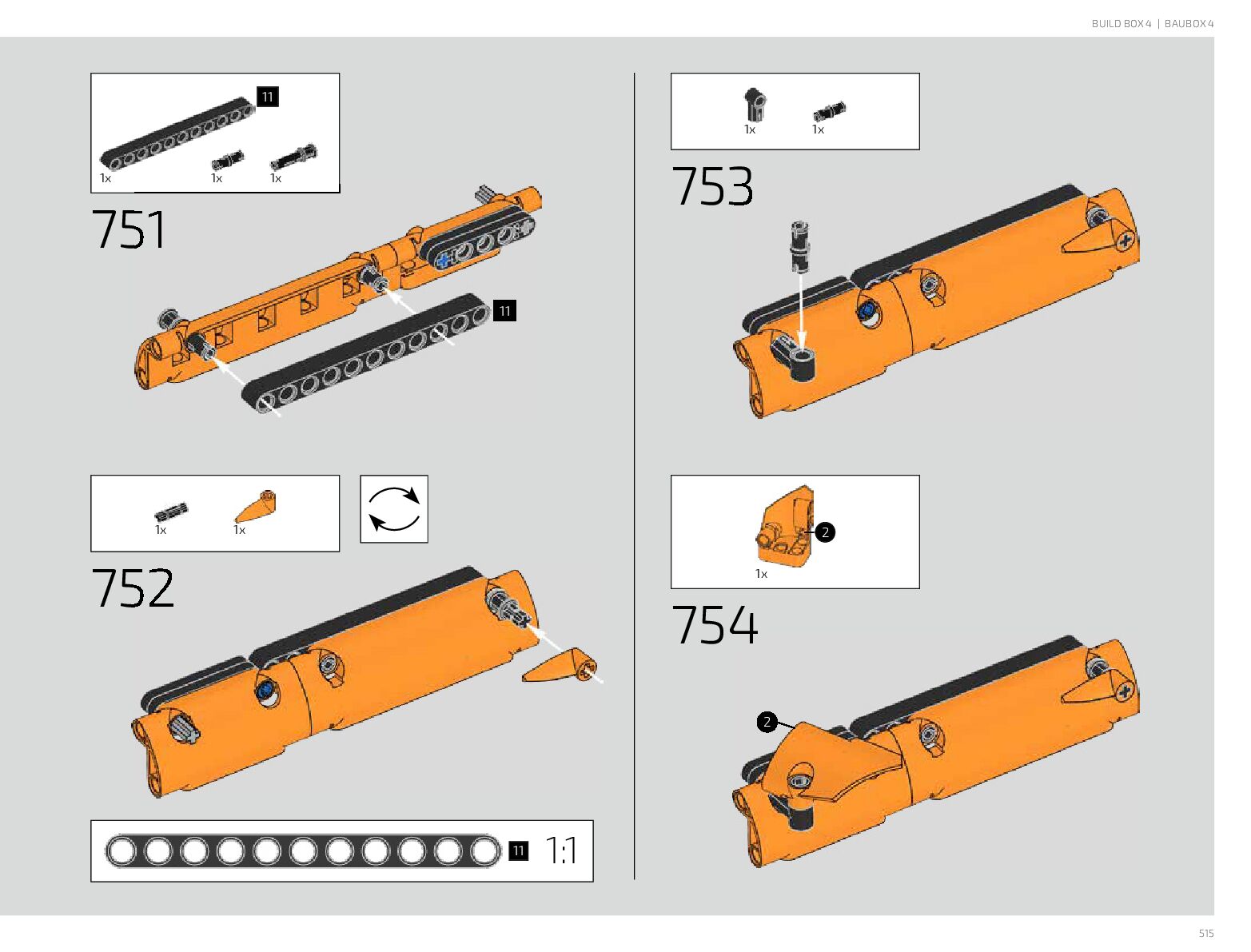 BUILD BOX 4 | BAUBOX 4

11
1x 1x 1x

751

11

1x 1x

752

11 1:1

1x 1x

753

2
1x

754

2

515