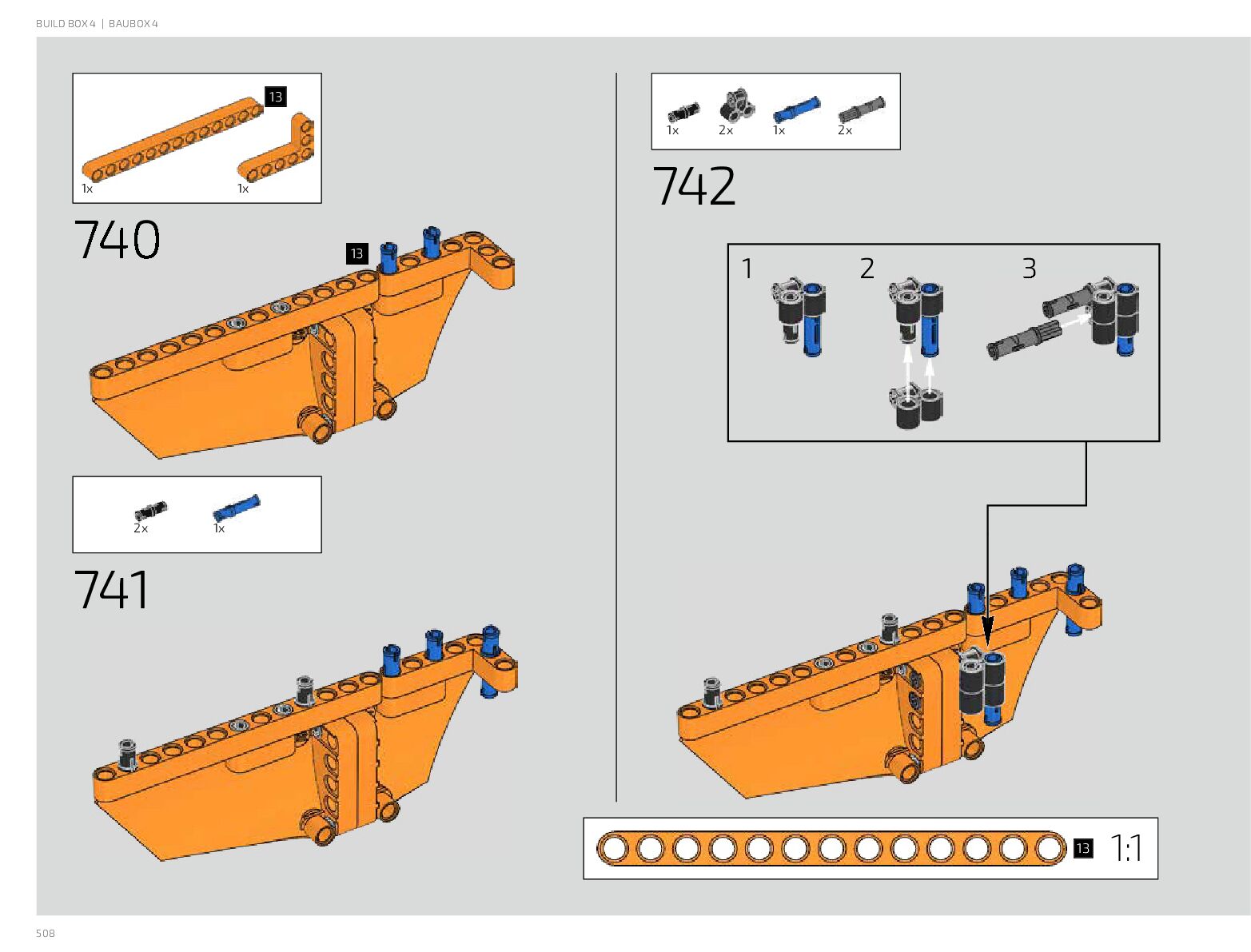 BUILD BOX 4 | BAUBOX 4

13

1x 1x

740

13

2x 1x

741

1x 2x 1x 2x

742

1 2 3

13 1:1

508