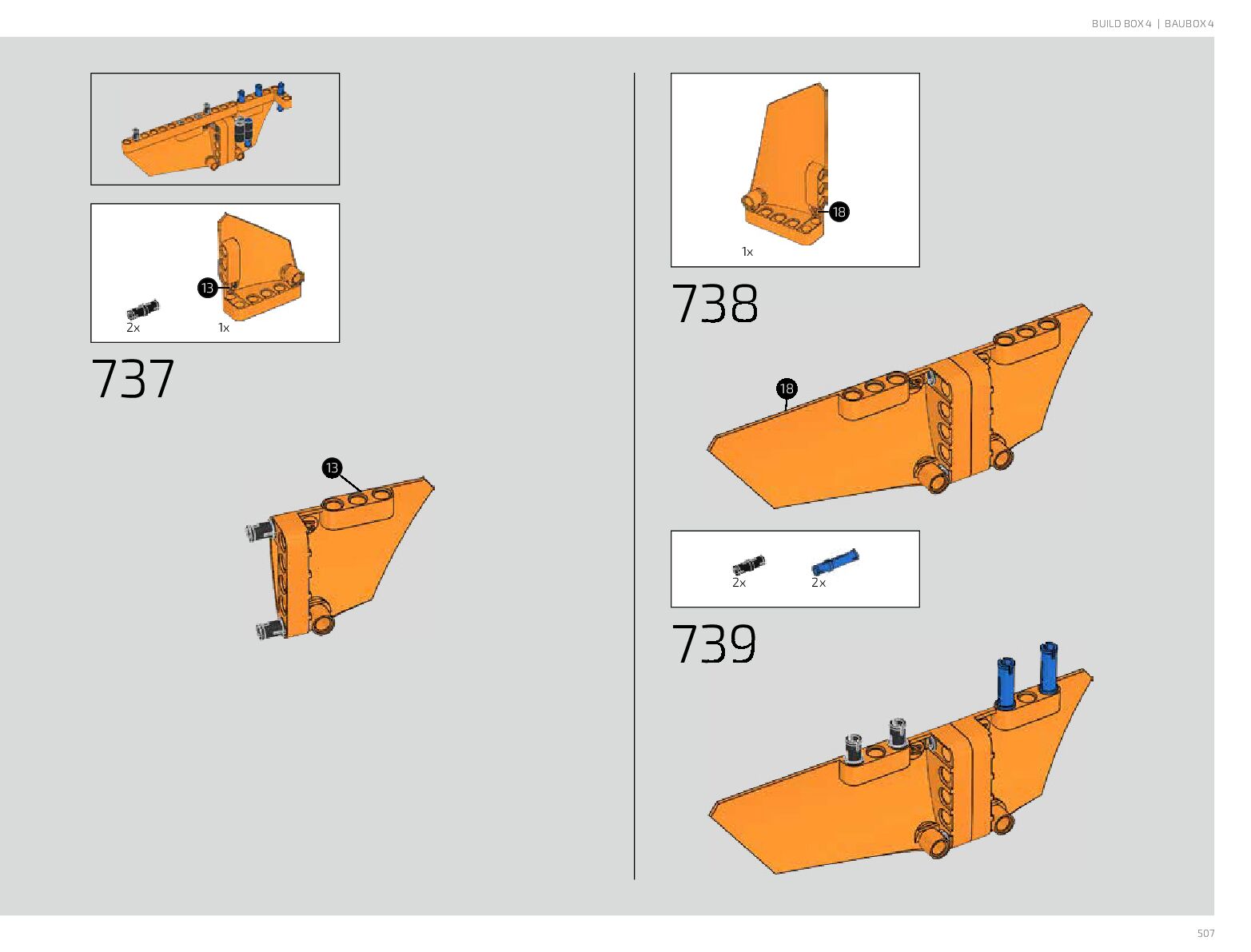 BUILD BOX 4 | BAUBOX 4

13
2x
1x

737

13

18
1x

738

18

2x
2x

739

507