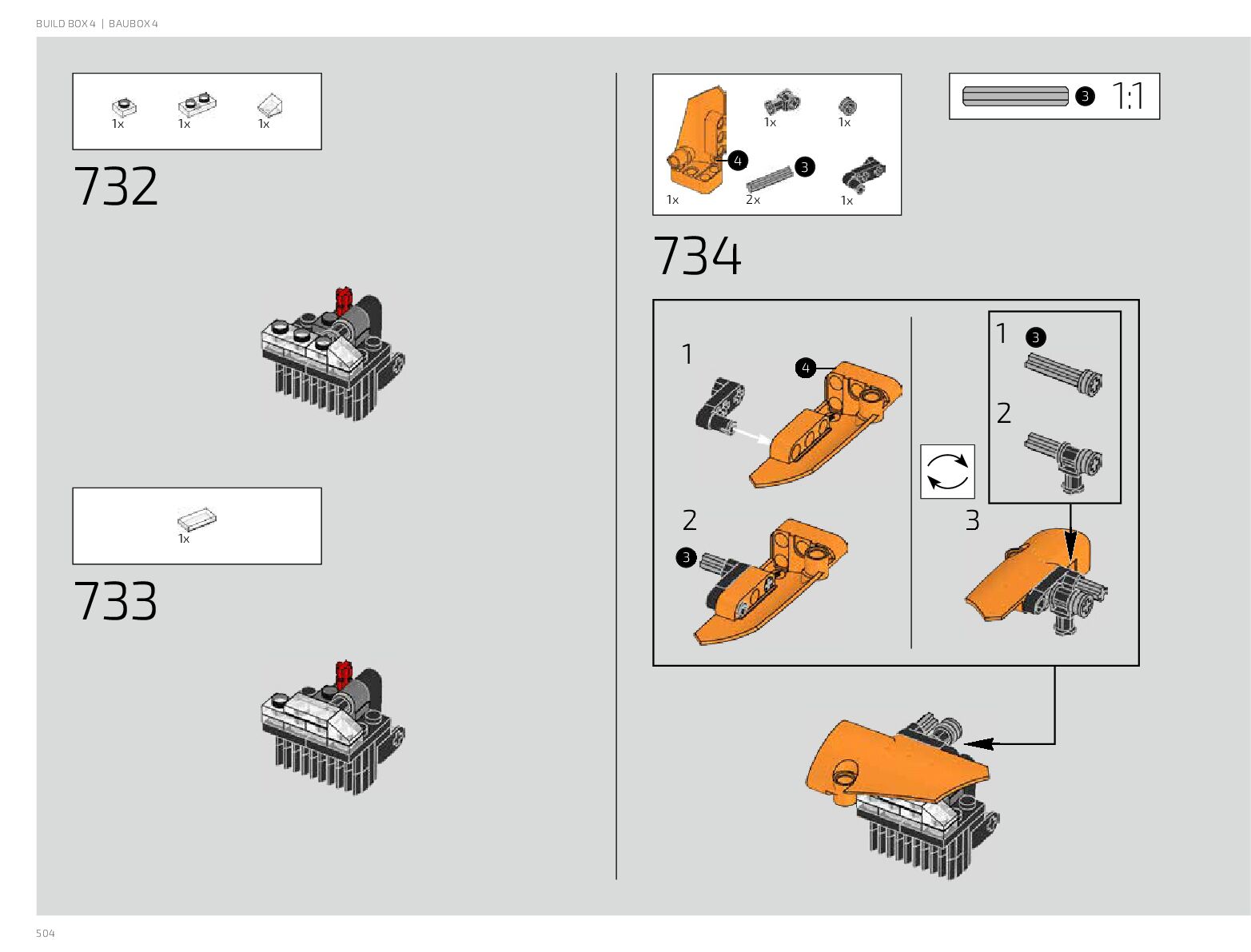 BUILD BOX 4 | BAUBOX 4

1x 1x 1x

732

1x

733

4
1x
1x 1x
3
2x 1x

3 1:1

734

1
4

2
3

1
3

2

3

504