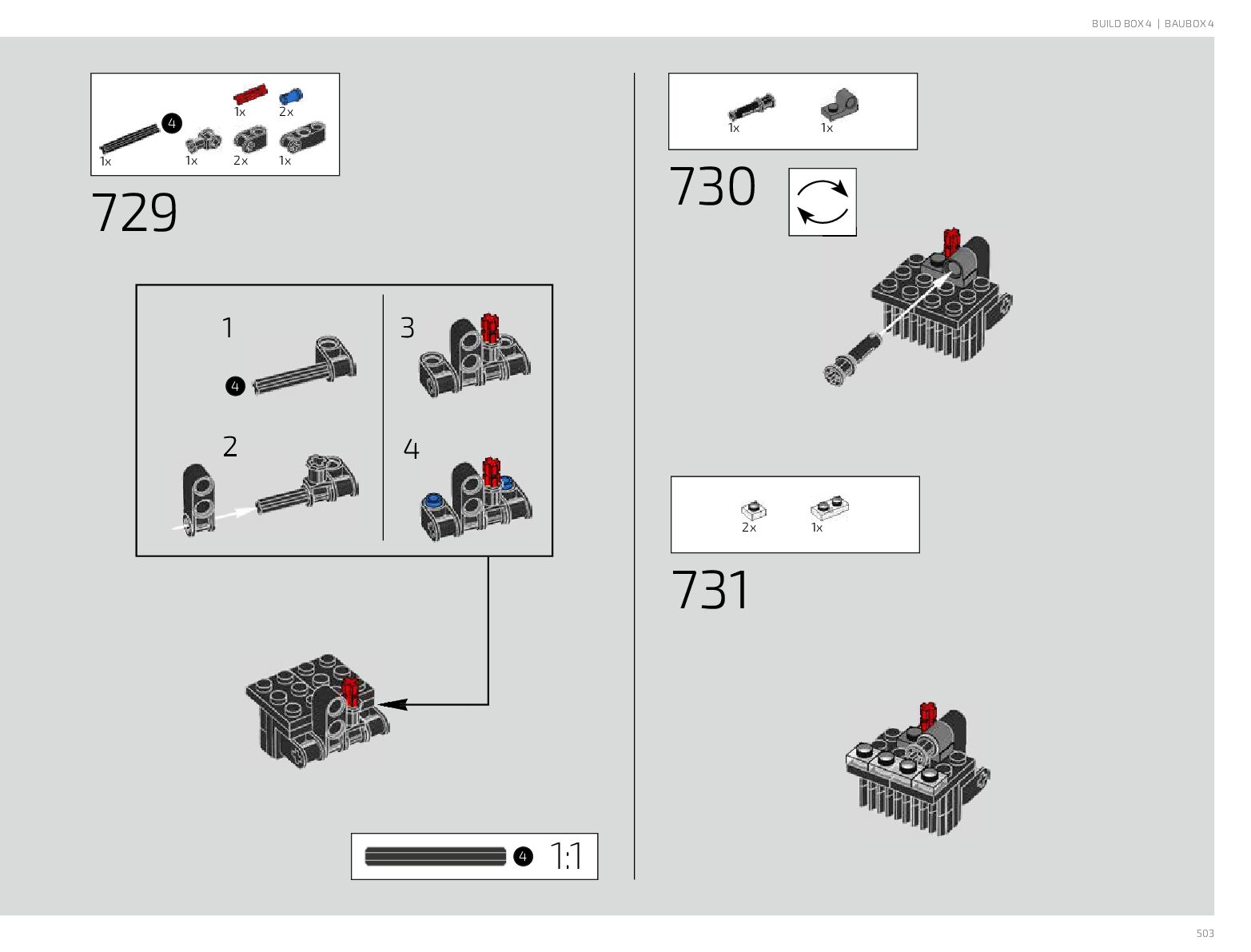 BUILD BOX 4 | BAUBOX 4

1x 2x
4
1x 1x 2x 1x

729

1
4

2

3

4

4 1:1

1x 1x

730

2x 1x

731

503