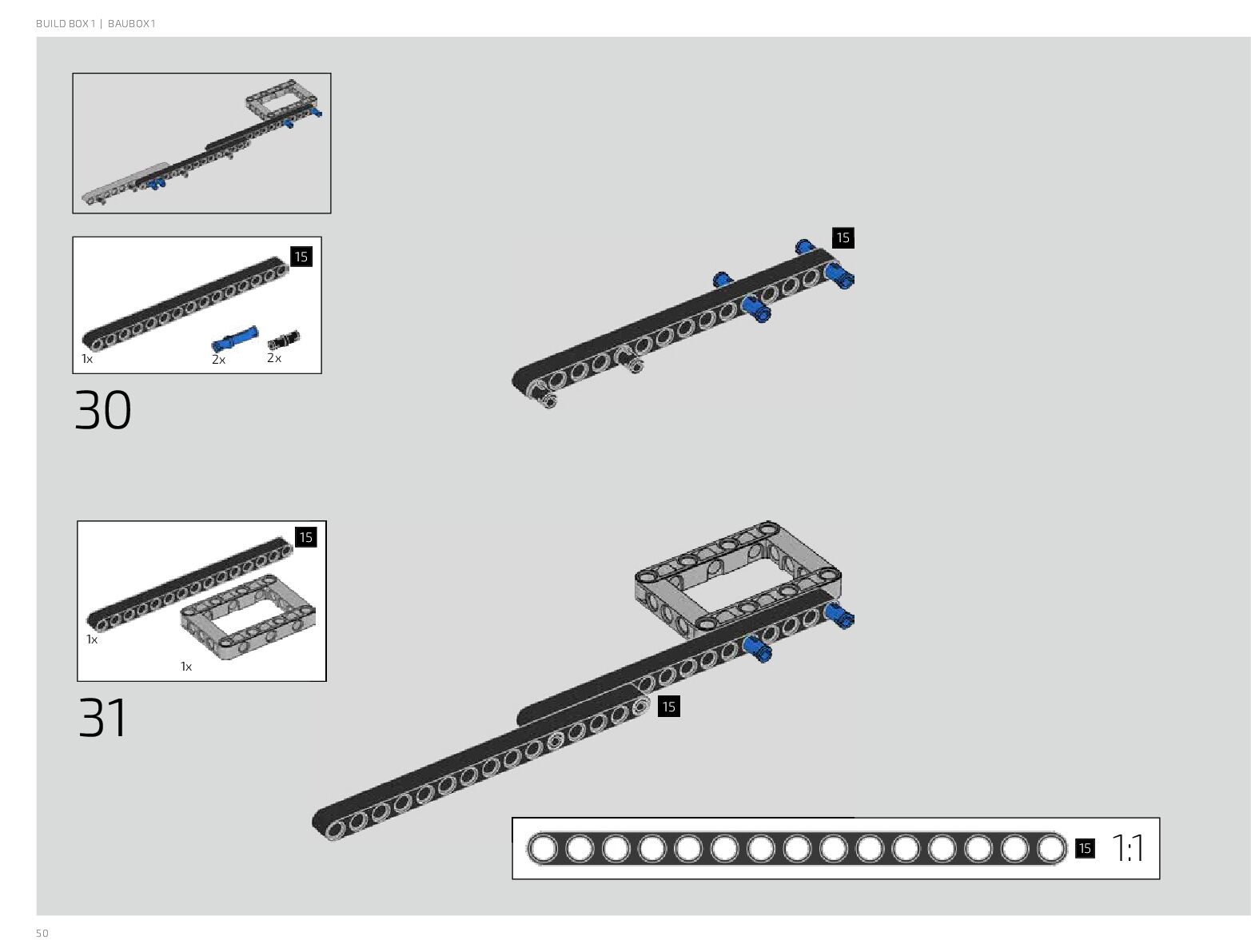 BUILD BOX 1 | BAUBOX 1

15

1x

2x

2x

30

15

15

1x

1x

31

15

15

1:1

50