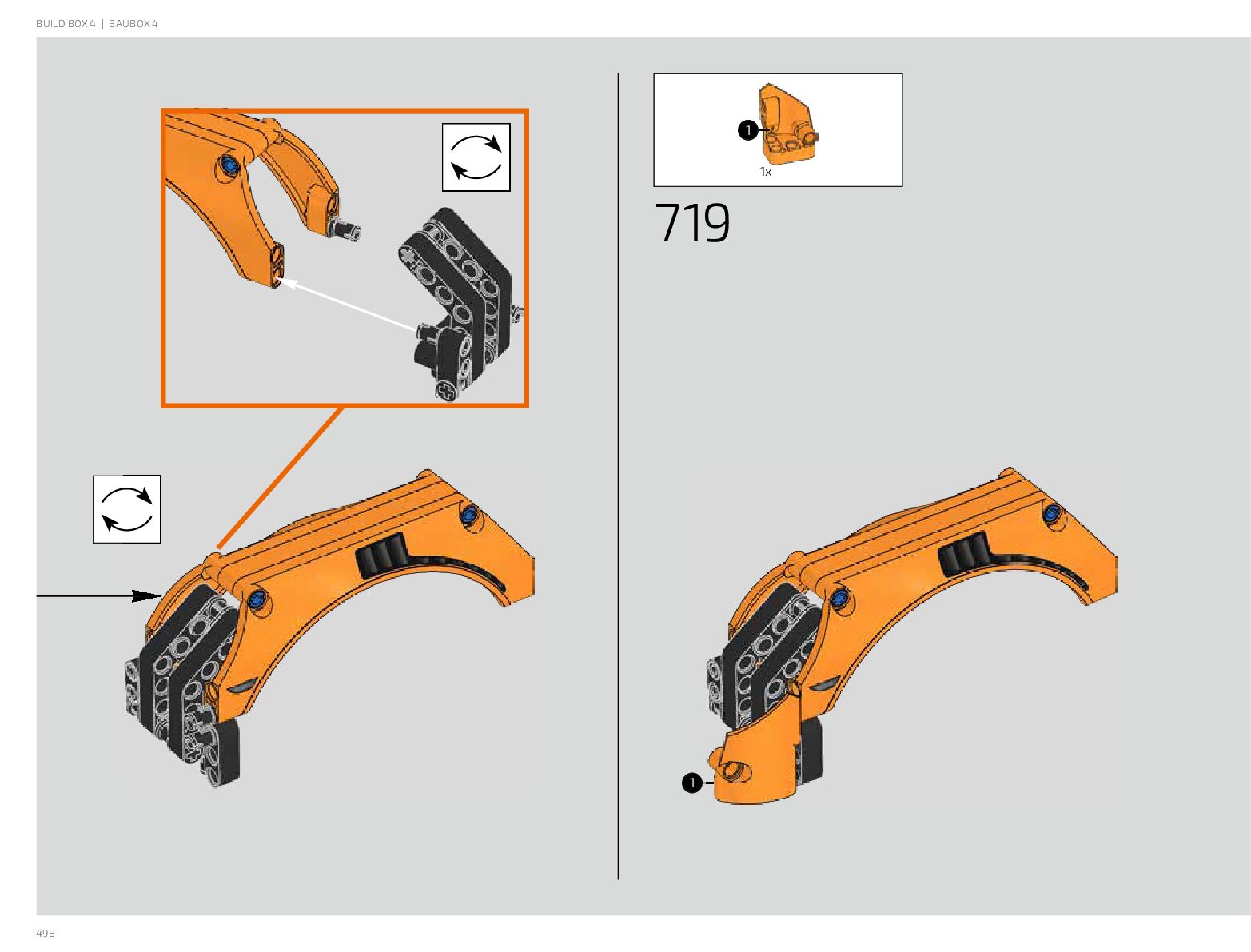 BUILD BOX 4 | BAUBOX 4

1

1x

719

1

498