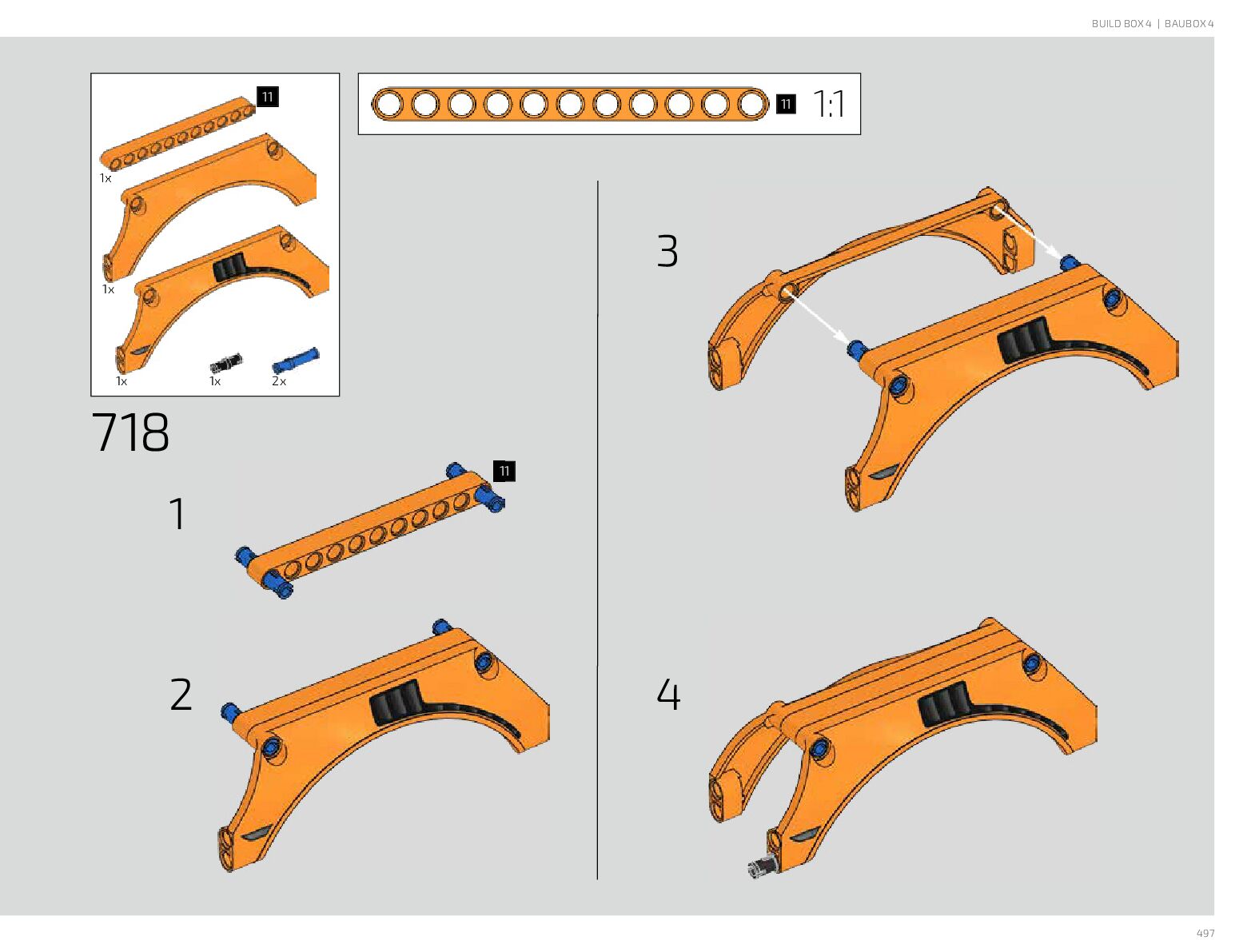 BUILD BOX 4 | BAUBOX 4

11
1x
1x
1x 1x 2x

11 1:1

718

1
11

2

3

4

497