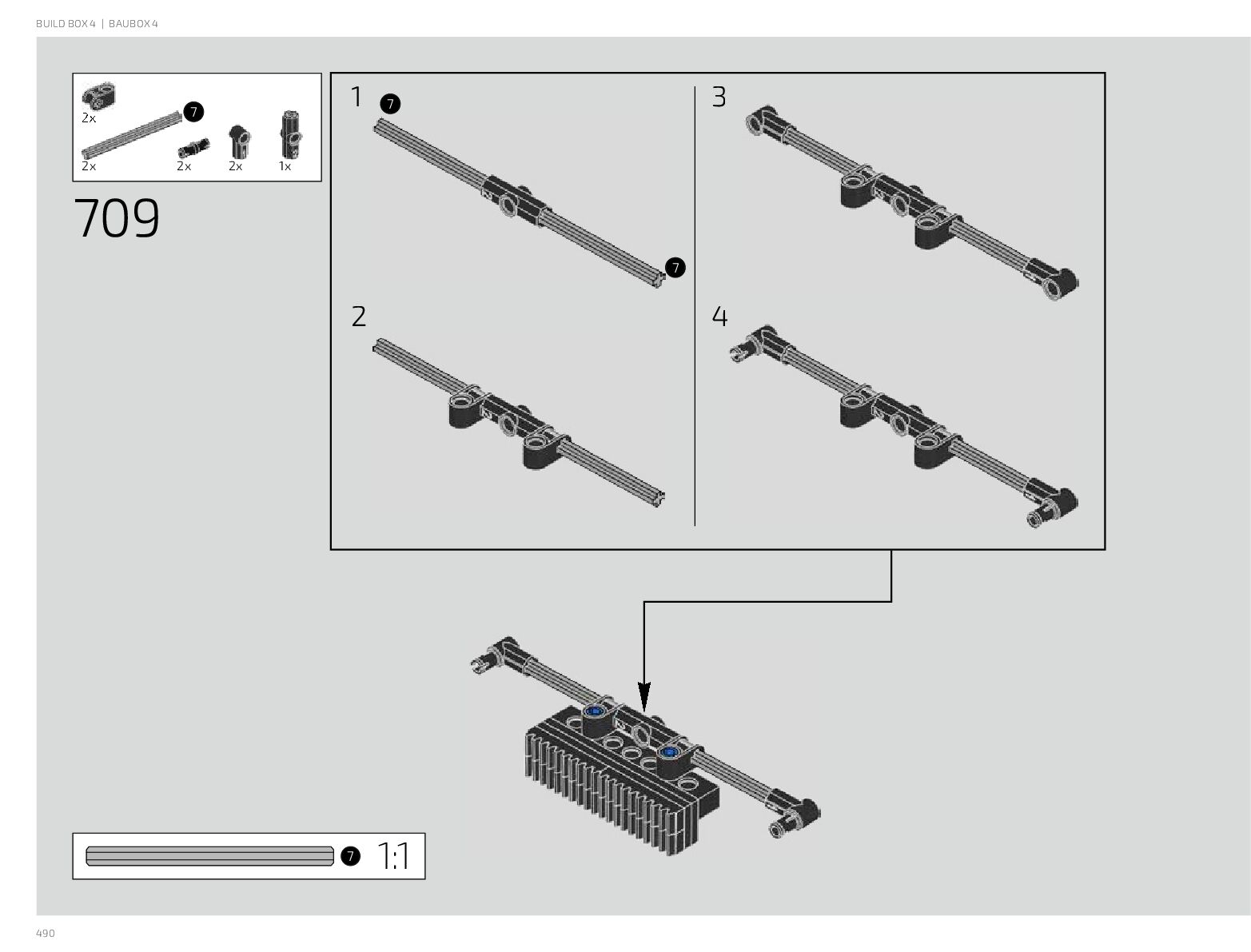 BUILD BOX 4 | BAUBOX 4

2x
7
2x
2x
2x
1x

709

1
7
7

2

3

4

7
1:1

490